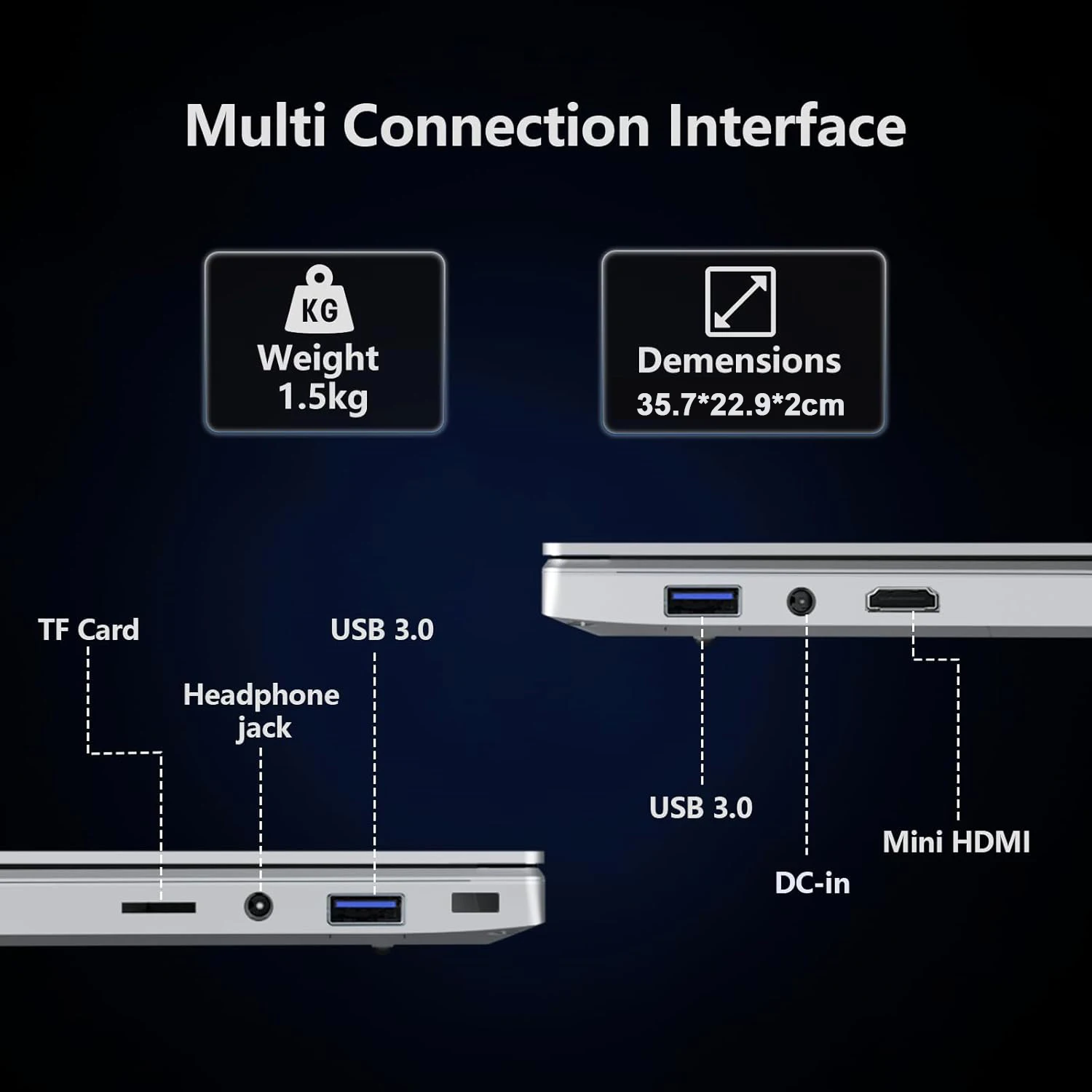 Multi Connection Interface

KG
Weight
1.5kg

Demensions
35.7*22.9*2cm

TF Card

Headphone jack

USB 3.0

USB 3.0

DC-in

Mini HDMI