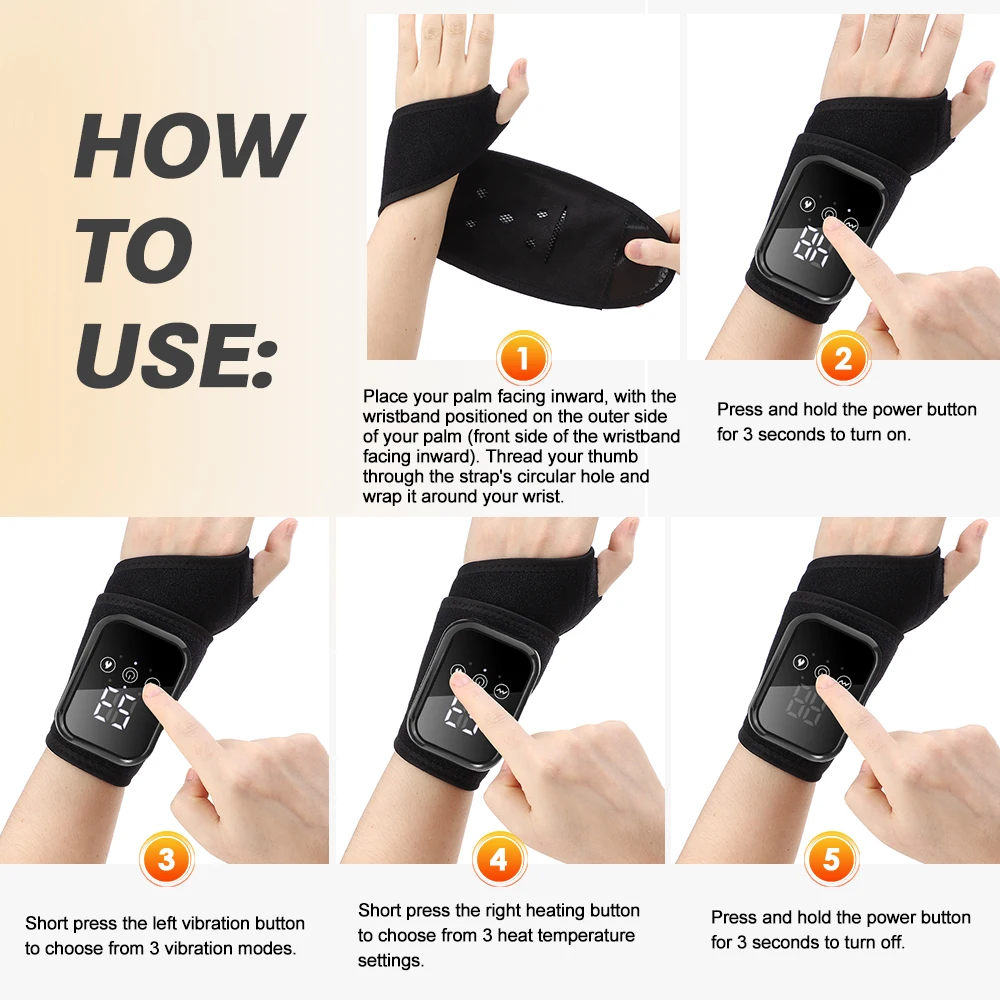 HOW TO USE:

1

Place your palm facing inward, with the wristband positioned on the outer side of your palm (front side of the wristband facing inward). Thread your thumb through the strap's circular hole and wrap it around your wrist.

2

Press and hold the power button for 3 seconds to turn on.

3

Short press the left vibration button to choose from 3 vibration modes.

4

Short press the right heating button to choose from 3 heat temperature settings.

5

Press and hold the power button for 3 seconds to turn off.