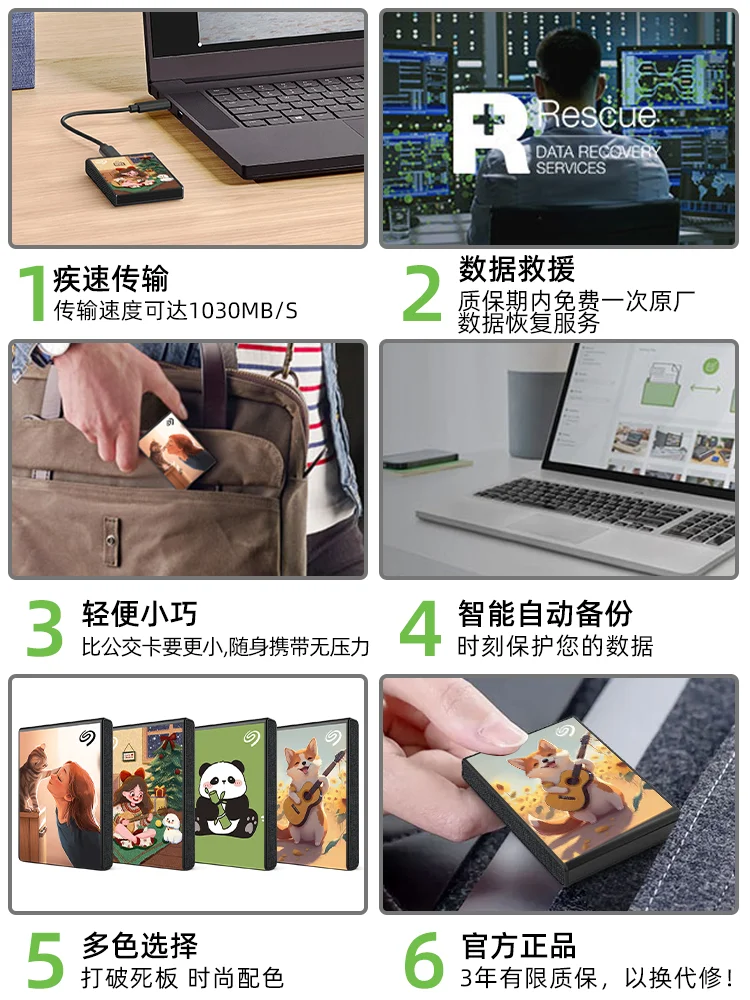 Rescue
DATA RECOVERY
SERVICES

1 疾速传输
传输速度可达1030MB/S

2 数据救援
质保期内免费一次原厂数据恢复服务

3 轻便小巧
比公交卡要更小,随身携带无压力

4 智能自动备份
时刻保护您的数据

5 多色选择
打破死板 时尚配色

6 官方正品
3年有限质保，以换代修！