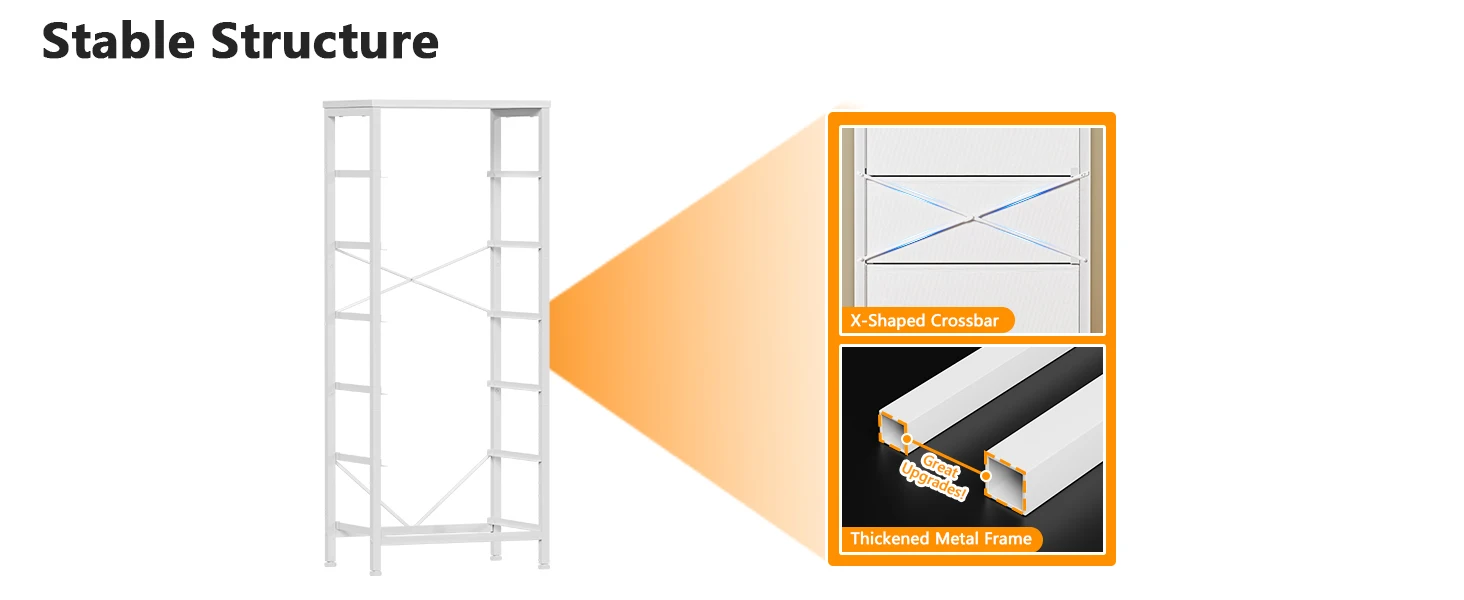 Stable Structure

X-Shaped Crossbar

Great Upgrades!

Thickened Metal Frame