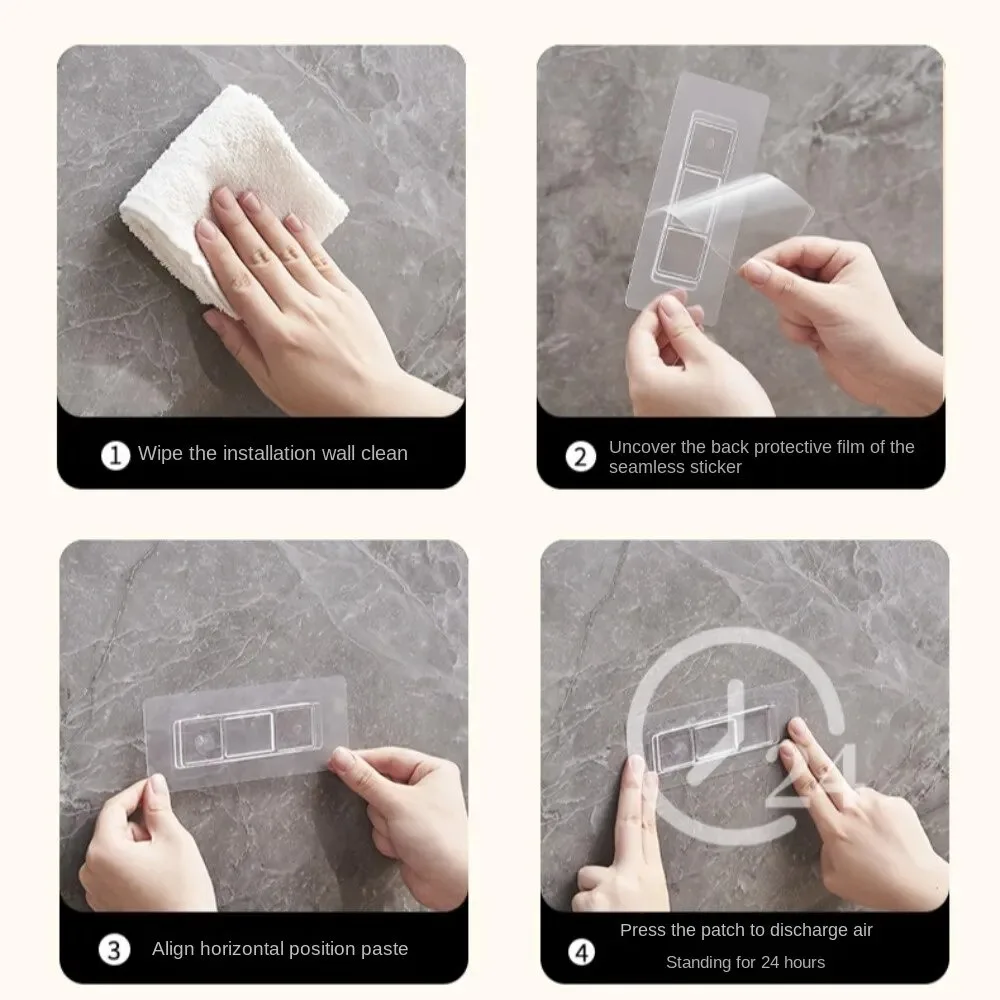 1 Wipe the installation wall clean

2 Uncover the back protective film of the seamless sticker

3 Align horizontal position paste

24

4 Press the patch to discharge air
Standing for 24 hours