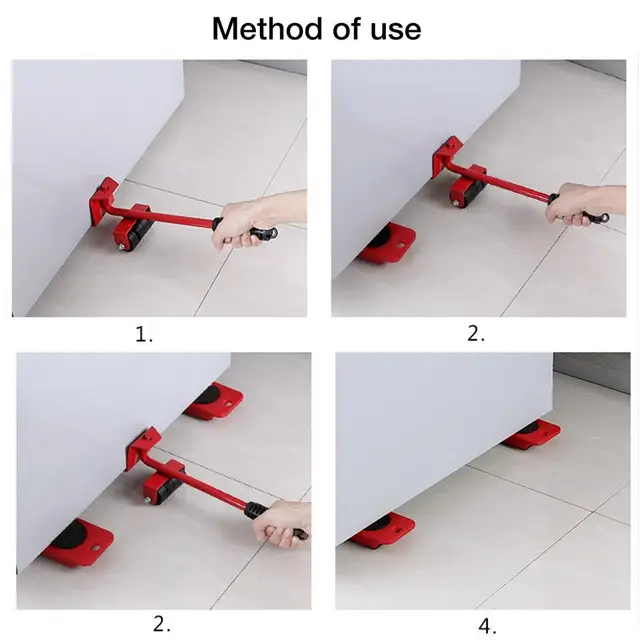 Method of use

1.

2.

2.

4.