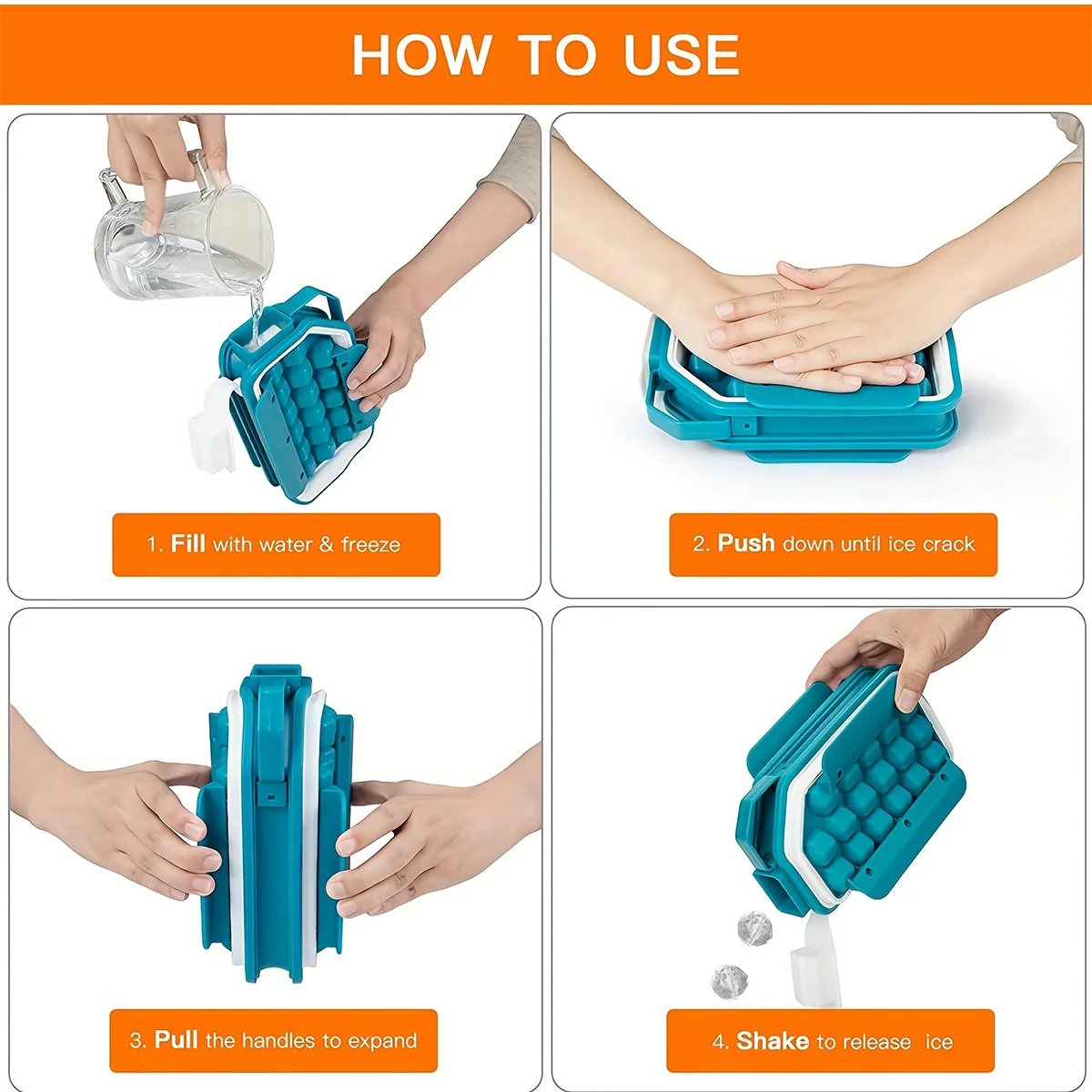 HOW TO USE

1. Fill with water & freeze

2. Push down until ice crack

3. Pull the handles to expand

4. Shake to release ice