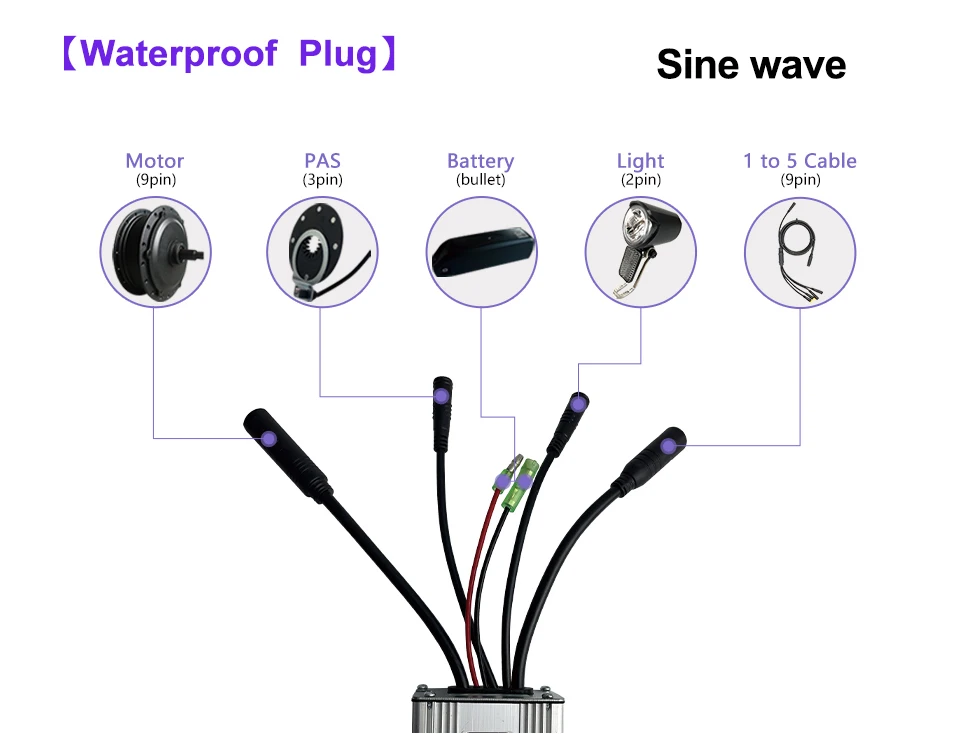 【Waterproof Plug】

Sine wave

Motor
(9pin)

PAS
(3pin)

Battery
(bullet)

Light
(2pin)

1 to 5 Cable
(9pin)