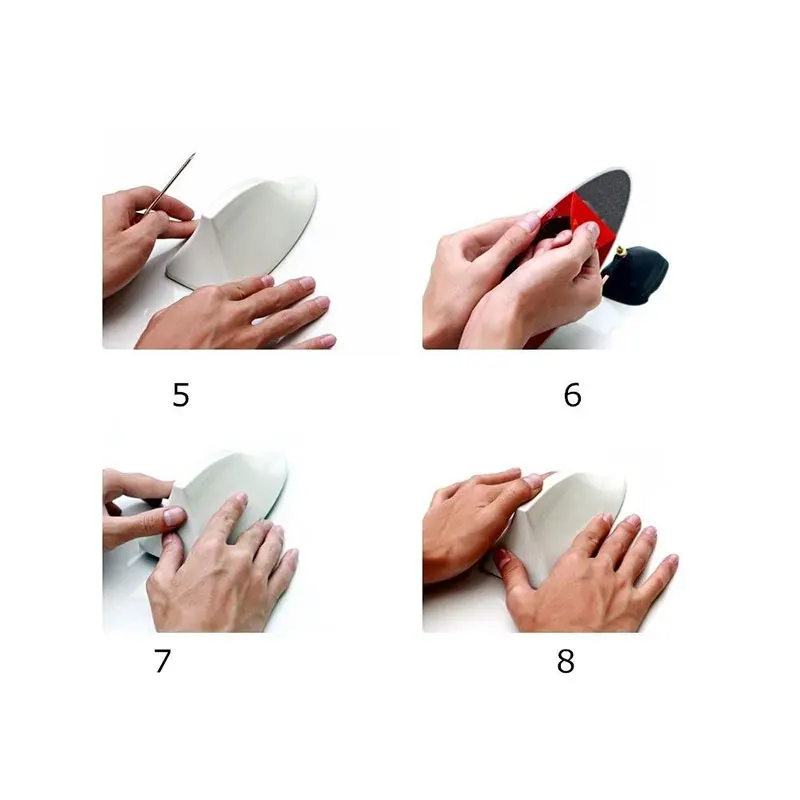 5

6

7

8