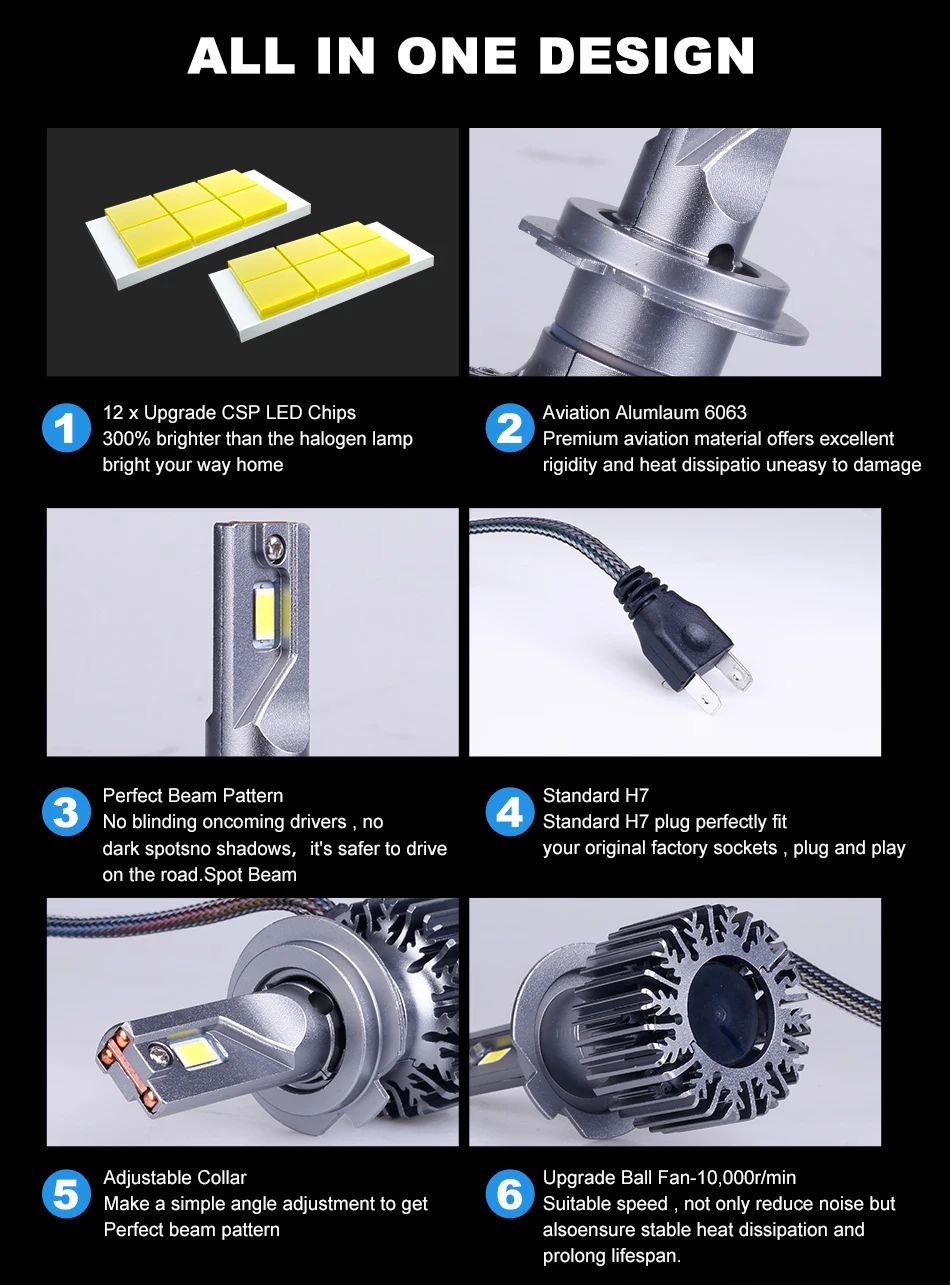 ALL IN ONE DESIGN

1
12 x Upgrade CSP LED Chips
300% brighter than the halogen lamp
bright your way home

2
Aviation Alumlaum 6063
Premium aviation material offers excellent rigidity and heat dissipatio uneasy to damage

3
Perfect Beam Pattern
No blinding oncoming drivers , no dark spotsno shadows, it's safer to drive on the road.Spot Beam

4
Standard H7
Standard H7 plug perfectly fit your original factory sockets , plug and play

5
Adjustable Collar
Make a simple angle adjustment to get Perfect beam pattern

6
Upgrade Ball Fan-10,000r/min
Suitable speed , not only reduce noise but alsoensure stable heat dissipation and prolong lifespan.