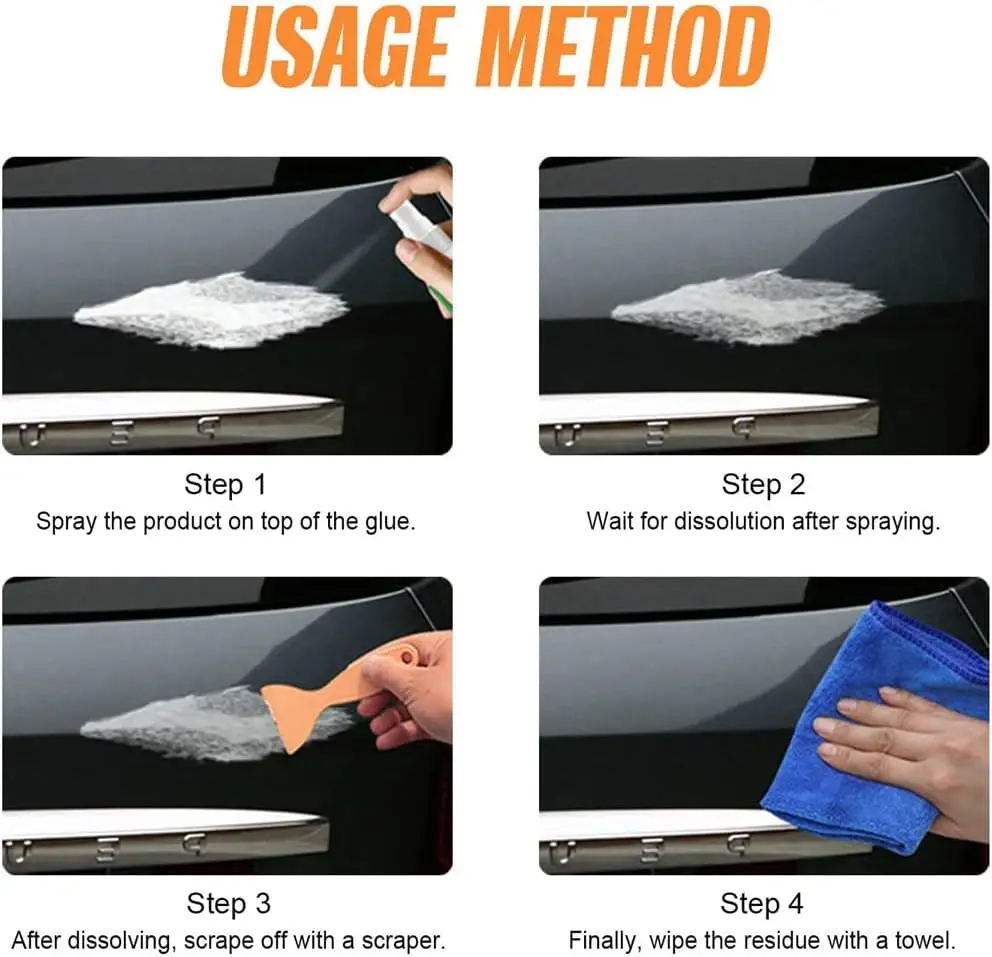 USAGE METHOD

Step 1
Spray the product on top of the glue.

Step 2
Wait for dissolution after spraying.

Step 3
After dissolving, scrape off with a scraper.

Step 4
Finally, wipe the residue with a towel.