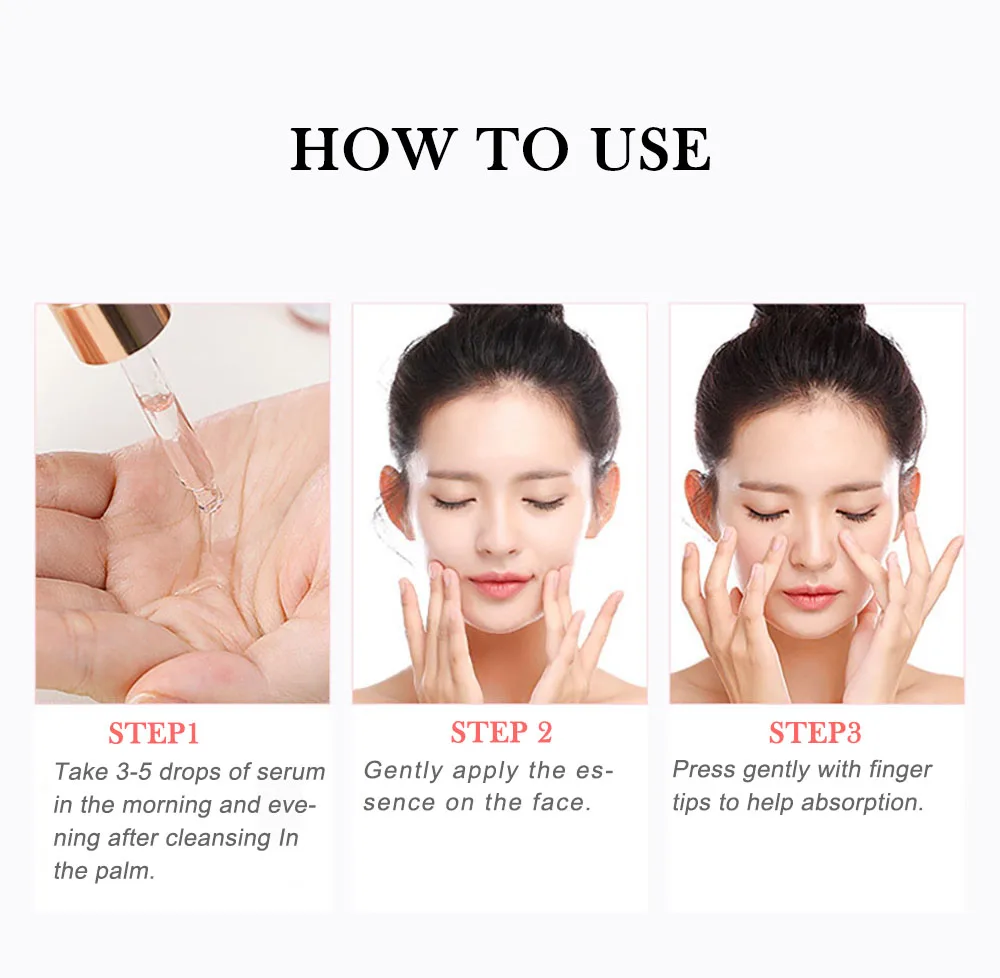 HOW TO USE

STEP1
Take 3-5 drops of serum in the morning and evening after cleansing In the palm.

STEP 2
Gently apply the essence on the face.

STEP3
Press gently with finger tips to help absorption.