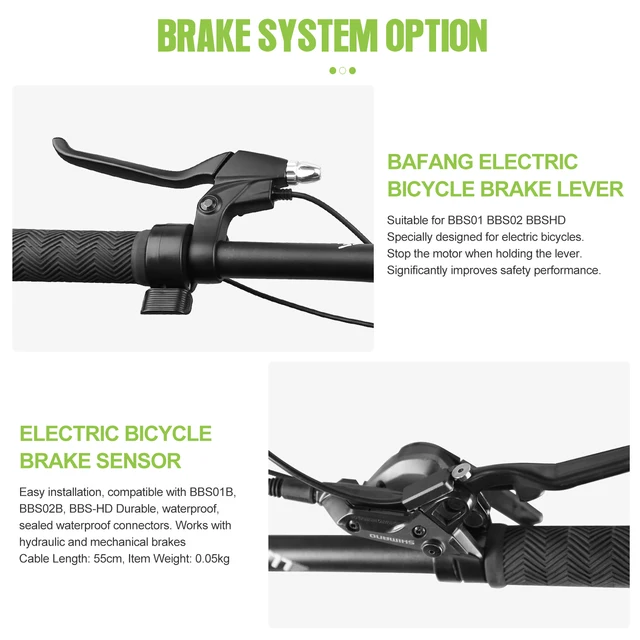 BRAKE SYSTEM OPTION

BAFANG ELECTRIC BICYCLE BRAKE LEVER

Suitable for BBS01 BBS02 BBSHD
Specially designed for electric bicycles.
Stop the motor when holding the lever.
Significantly improves safety performance.

ELECTRIC BICYCLE BRAKE SENSOR

Easy installation, compatible with BBS01B, BBS02B, BBS-HD Durable, waterproof, sealed waterproof connectors. Works with hydraulic and mechanical brakes
Cable Length: 55cm, Item Weight: 0.05kg

SHIMANO