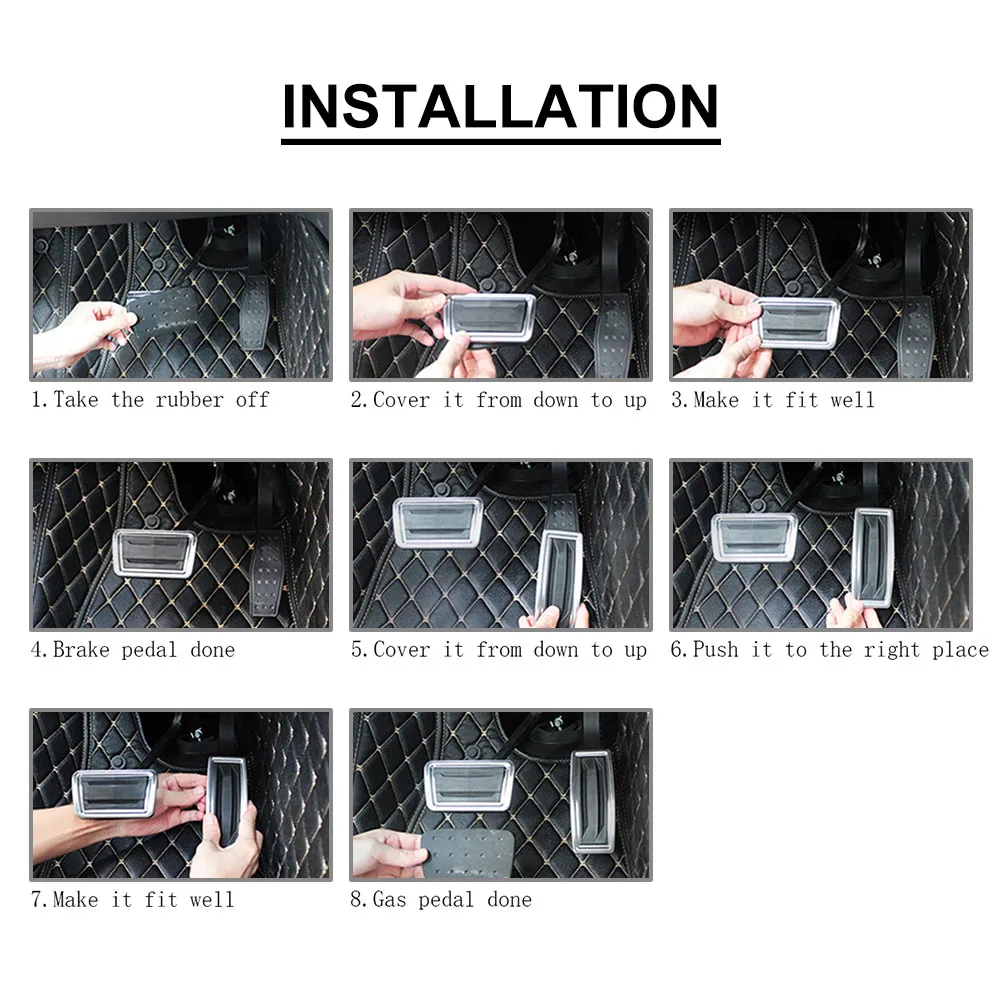 INSTALLATION

1.Take the rubber off

2.Cover it from down to up

3.Make it fit well

4.Brake pedal done

5.Cover it from down to up

6.Push it to the right place

7.Make it fit well

8.Gas pedal done