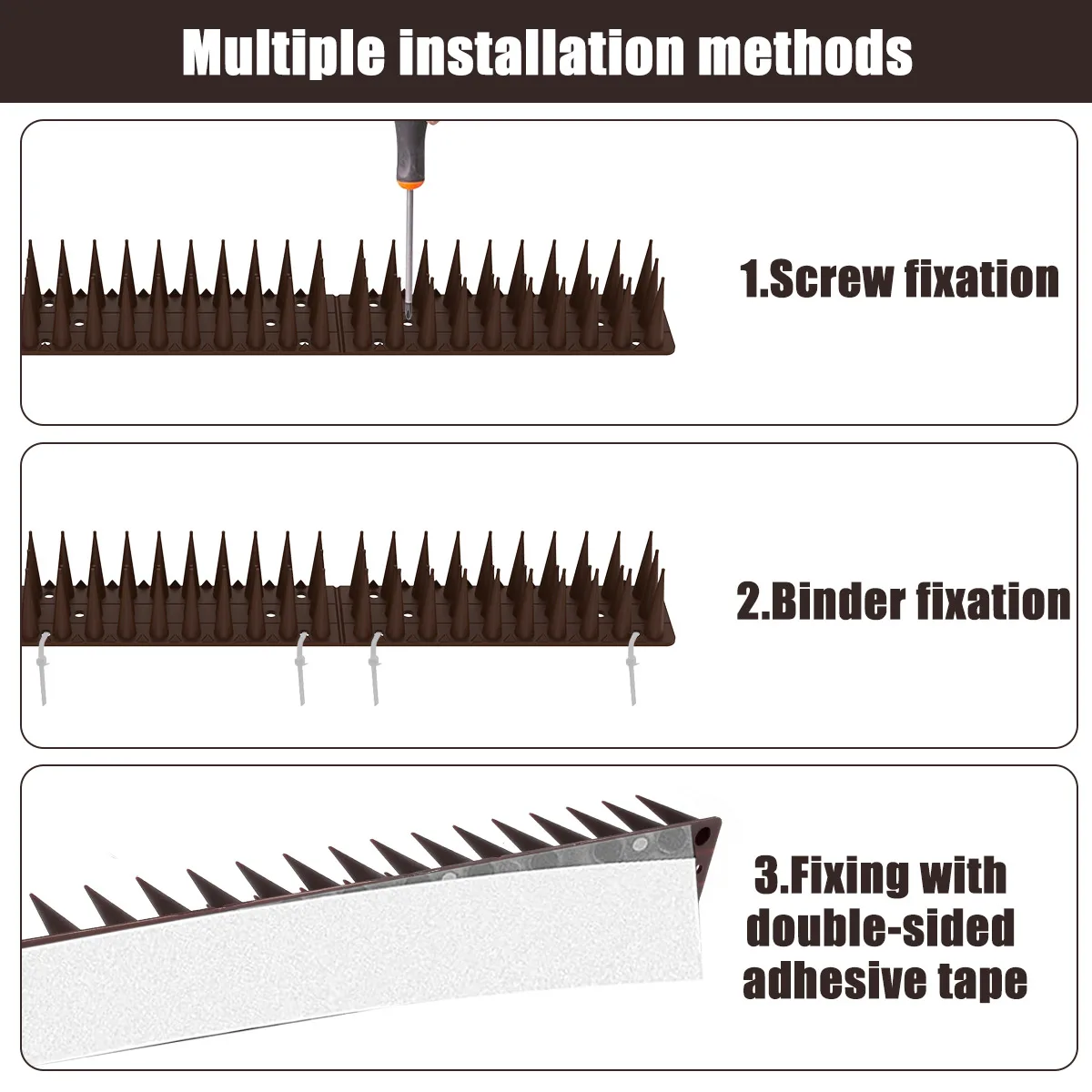 Multiple installation methods

1.Screw fixation

2.Binder fixation

3.Fixing with double-sided adhesive tape