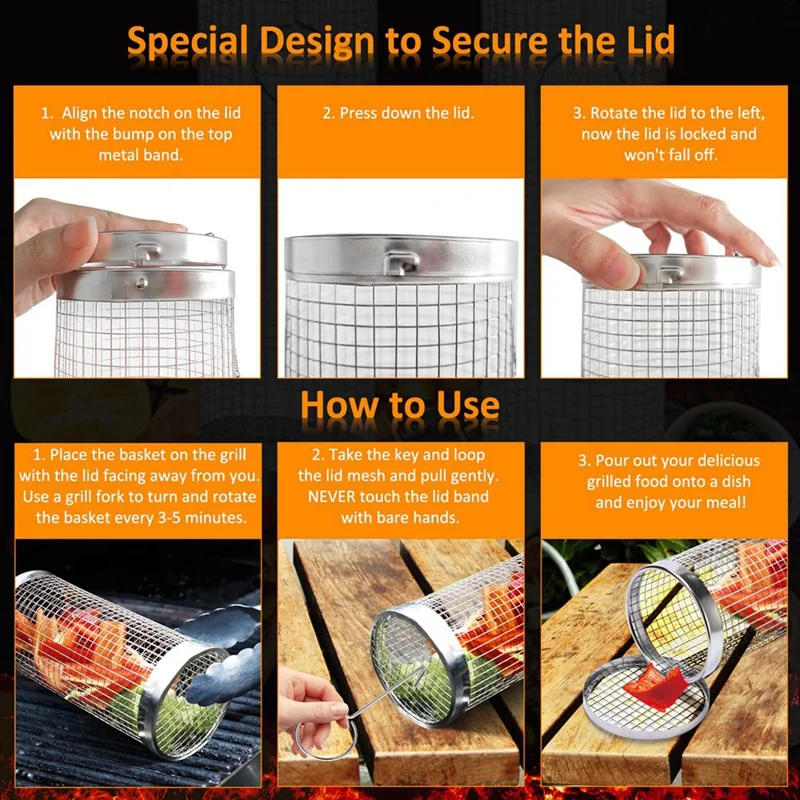 Special Design to Secure the Lid

1. Align the notch on the lid with the bump on the top metal band.

2. Press down the lid.

3. Rotate the lid to the left, now the lid is locked and won't fall off.

How to Use

1. Place the basket on the grill with the lid facing away from you. Use a grill fork to turn and rotate the basket every 3-5 minutes.

2. Take the key and loop the lid mesh and pull gently. NEVER touch the lid band with bare hands.

3. Pour out your delicious grilled food onto a dish and enjoy your meal!