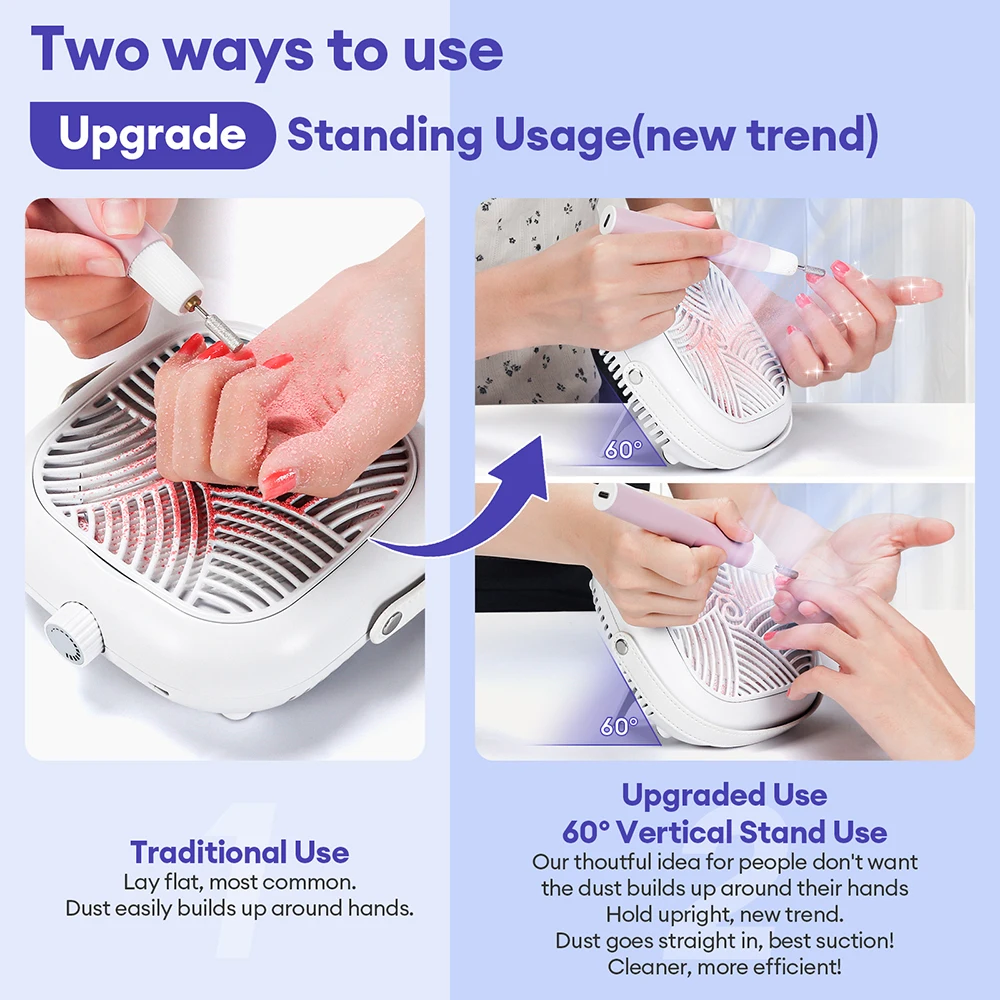 Two ways to use

Upgrade Standing Usage(new trend)

60°

60°

Traditional Use
Lay flat, most common.
Dust easily builds up around hands.

Upgraded Use
60° Vertical Stand Use
Our thoutful idea for people don't want the dust builds up around their hands
Hold upright, new trend.
Dust goes straight in, best suction!
Cleaner, more efficient!