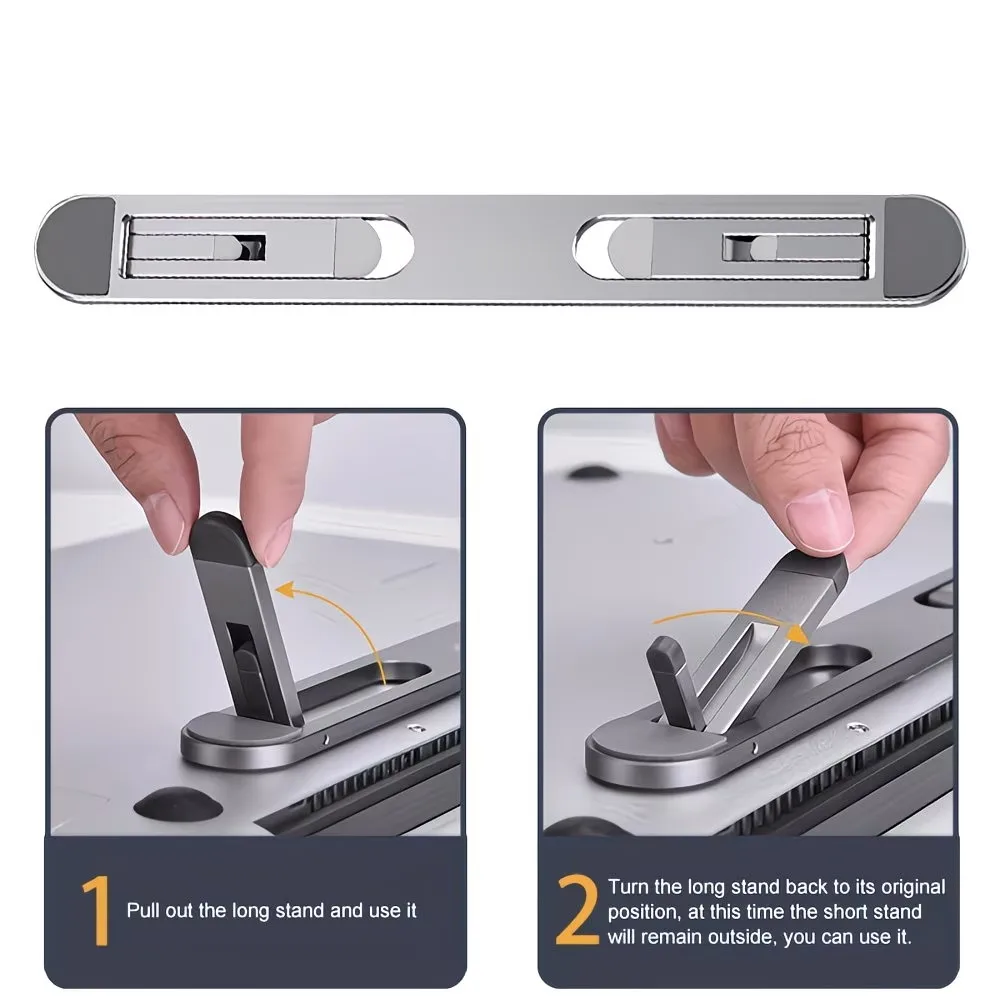 1 Pull out the long stand and use it

2 Turn the long stand back to its original position, at this time the short stand will remain outside, you can use it.