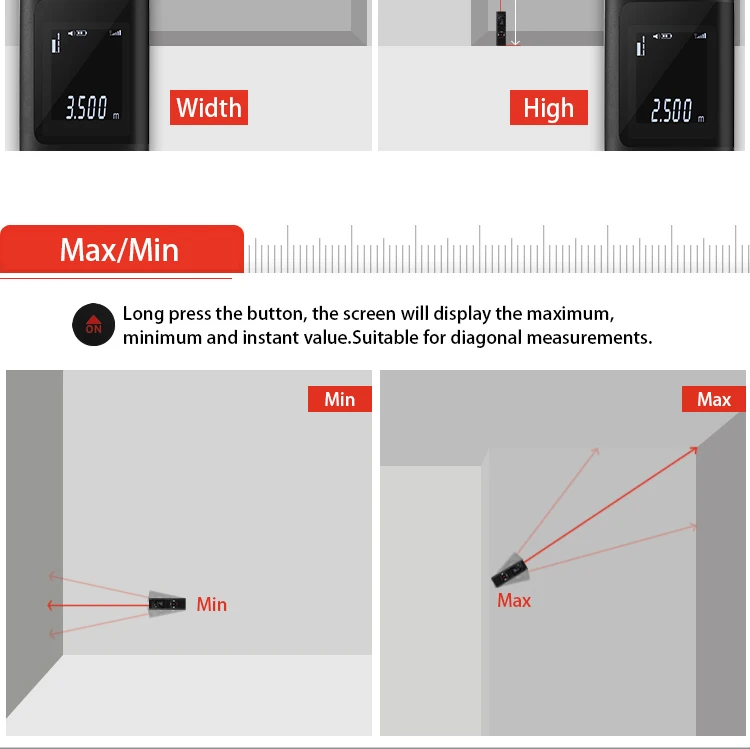 3.500 m

Width

High

2.500 m

Max/Min

ON

Long press the button, the screen will display the maximum, minimum and instant value.Suitable for diagonal measurements.

Min

Min

Max

Max