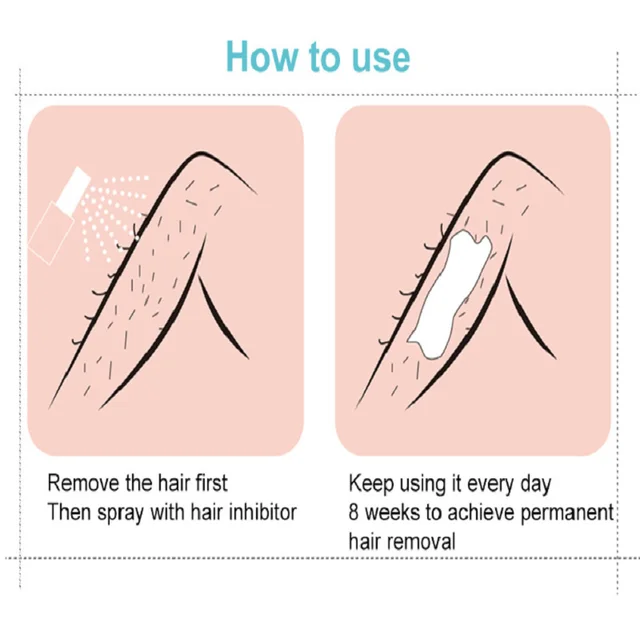 How to use

Remove the hair first
Then spray with hair inhibitor

Keep using it every day
8 weeks to achieve permanent hair removal