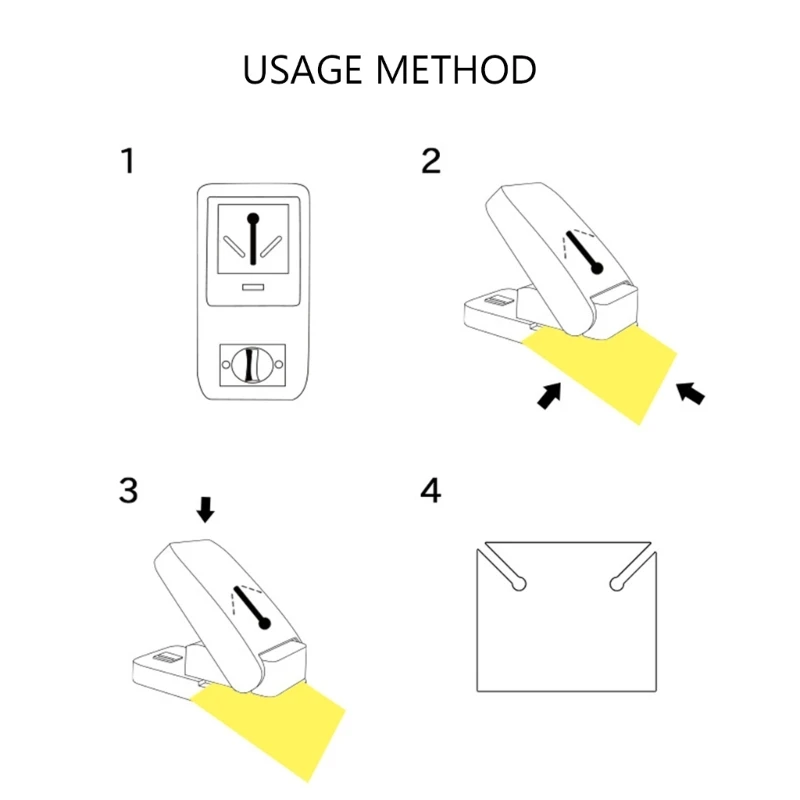 USAGE METHOD

1

2

3

4