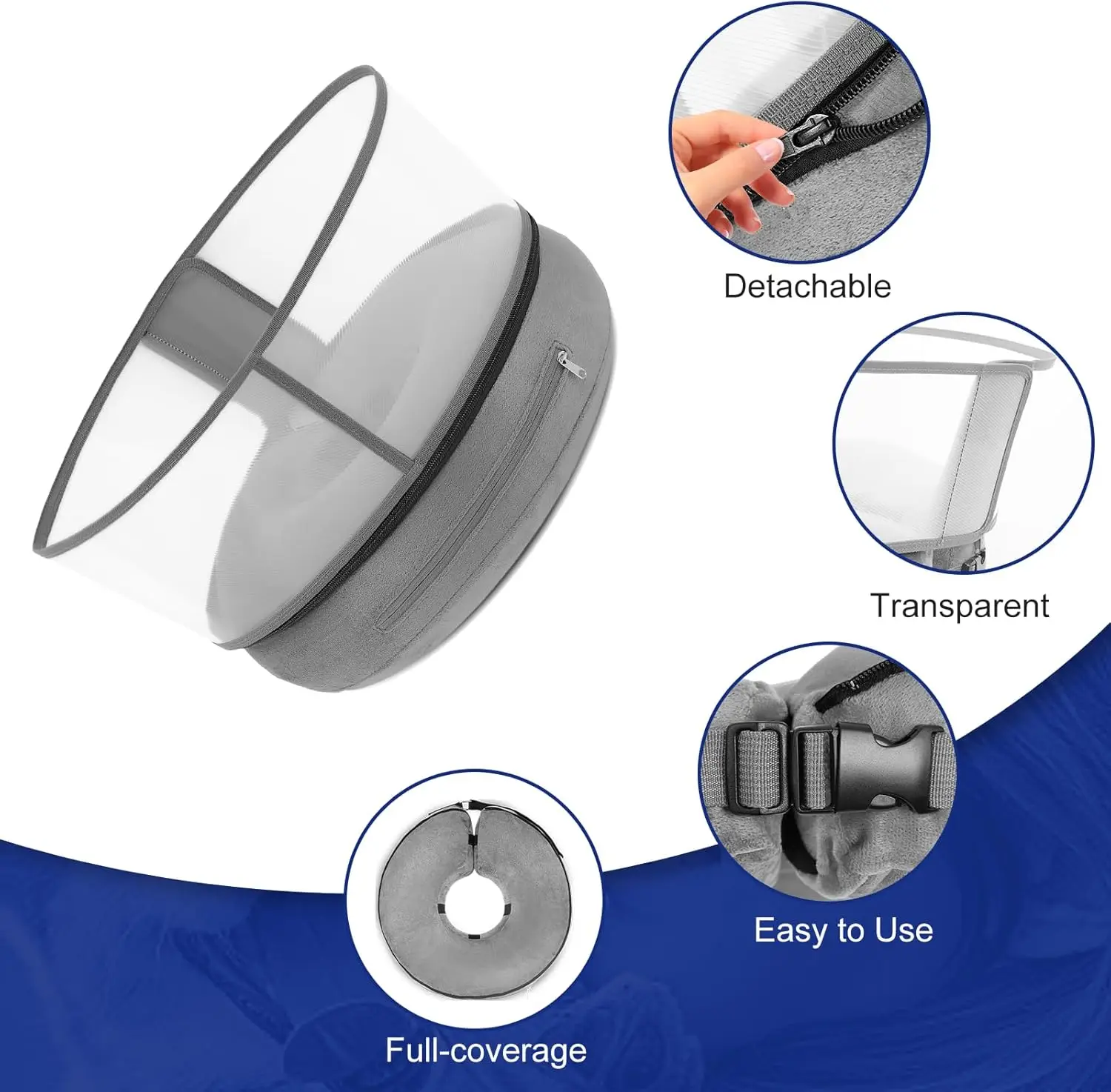 Detachable

Transparent

Easy to Use

Full-coverage