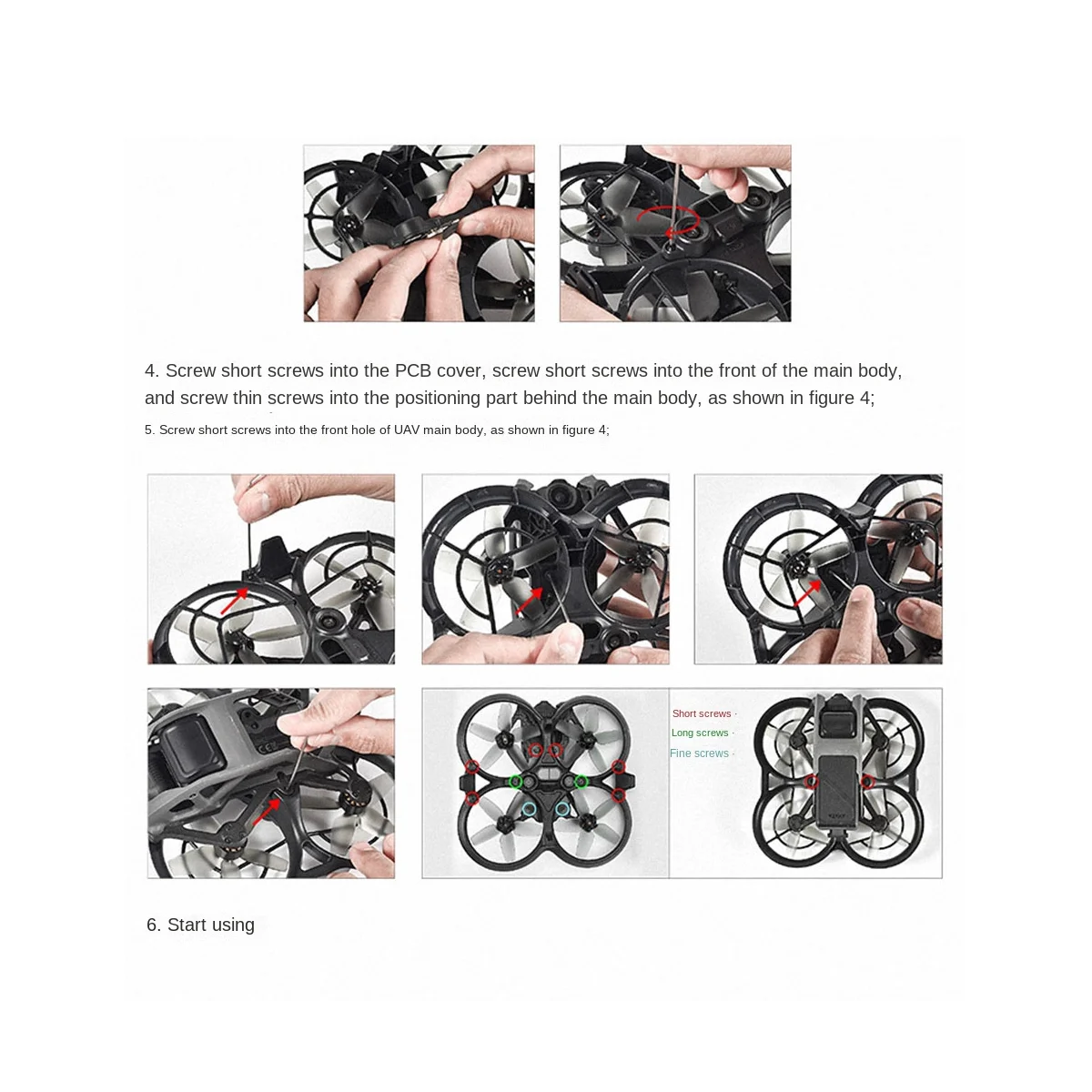 4. Screw short screws into the PCB cover, screw short screws into the front of the main body, and screw thin screws into the positioning part behind the main body, as shown in figure 4;

5. Screw short screws into the front hole of UAV main body, as shown in figure 4;

Short screws ·
Long screws ·
Fine screws ·

6. Start using