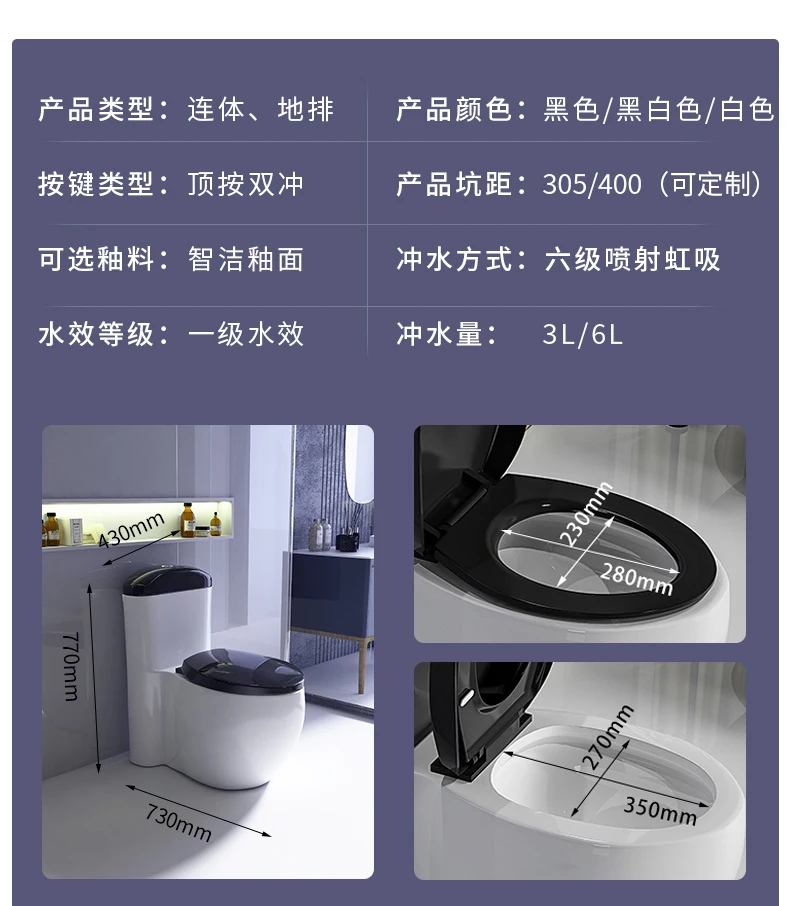 产品类型：连体、地排

按键类型：顶按双冲

可选釉料：智洁釉面

水效等级：一级水效

产品颜色：黑色/黑白色/白色

产品坑距：305/400（可定制）

冲水方式：六级喷射虹吸

冲水量： 3L/6L

430mm

770mm

730mm

230mm

280mm

270mm

350mm