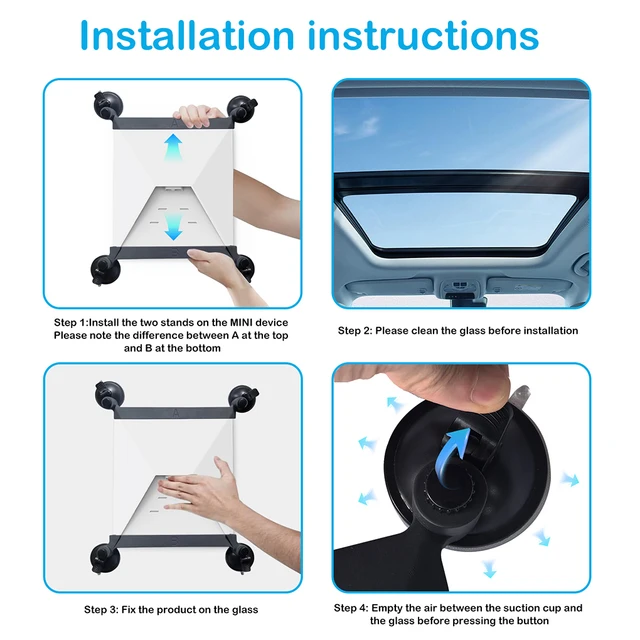 Installation instructions

A

B

Step 1:Install the two stands on the MINI device Please note the difference between A at the top and B at the bottom

Step 2: Please clean the glass before installation

A

B

Step 3: Fix the product on the glass

Step 4: Empty the air between the suction cup and the glass before pressing the button