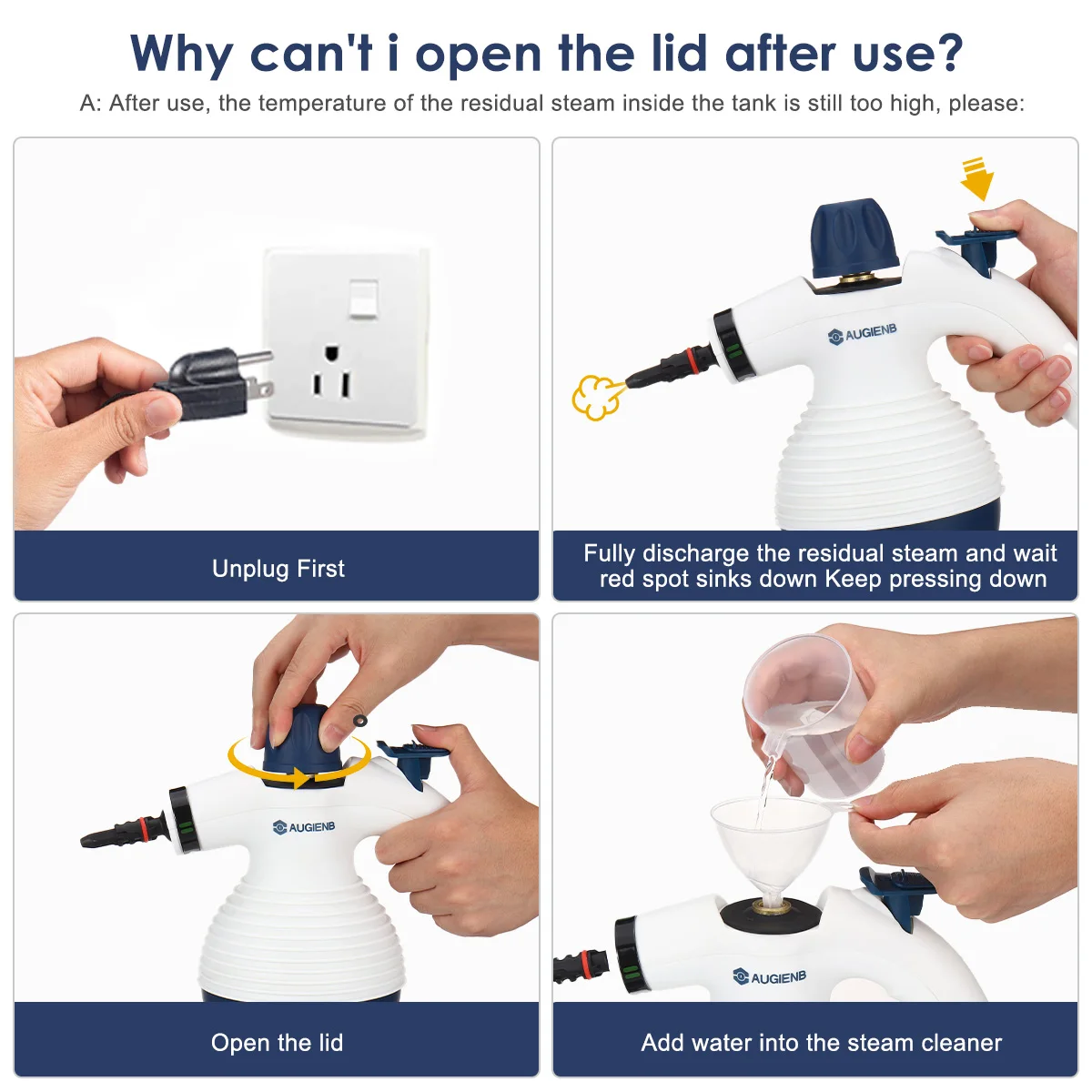 Why can't i open the lid after use?

A: After use, the temperature of the residual steam inside the tank is still too high, please:

Unplug First

AUGIENB

Fully discharge the residual steam and wait red spot sinks down Keep pressing down

AUGIENB

Open the lid

AUGIENB

Add water into the steam cleaner