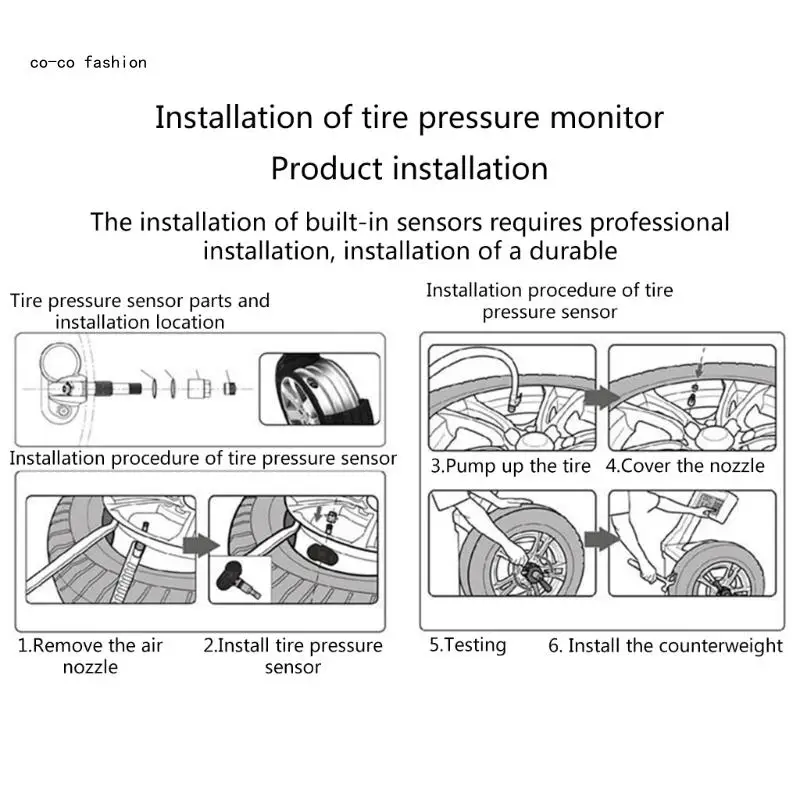 co-co fashion

Installation of tire pressure monitor

Product installation

The installation of built-in sensors requires professional installation, installation of a durable

Tire pressure sensor parts and installation location

Installation procedure of tire pressure sensor

1.Remove the air nozzle

2.Install tire pressure sensor

Installation procedure of tire pressure sensor

3.Pump up the tire

4.Cover the nozzle

5.Testing

6. Install the counterweight