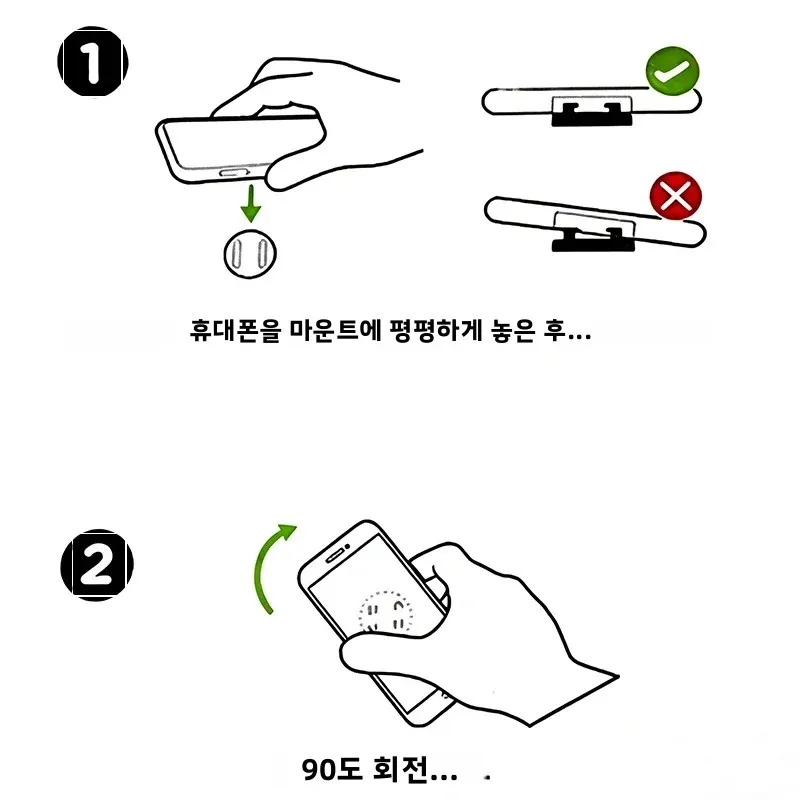 1

휴대폰을 마운트에 평평하게 놓은 후...

2

90도 회전...