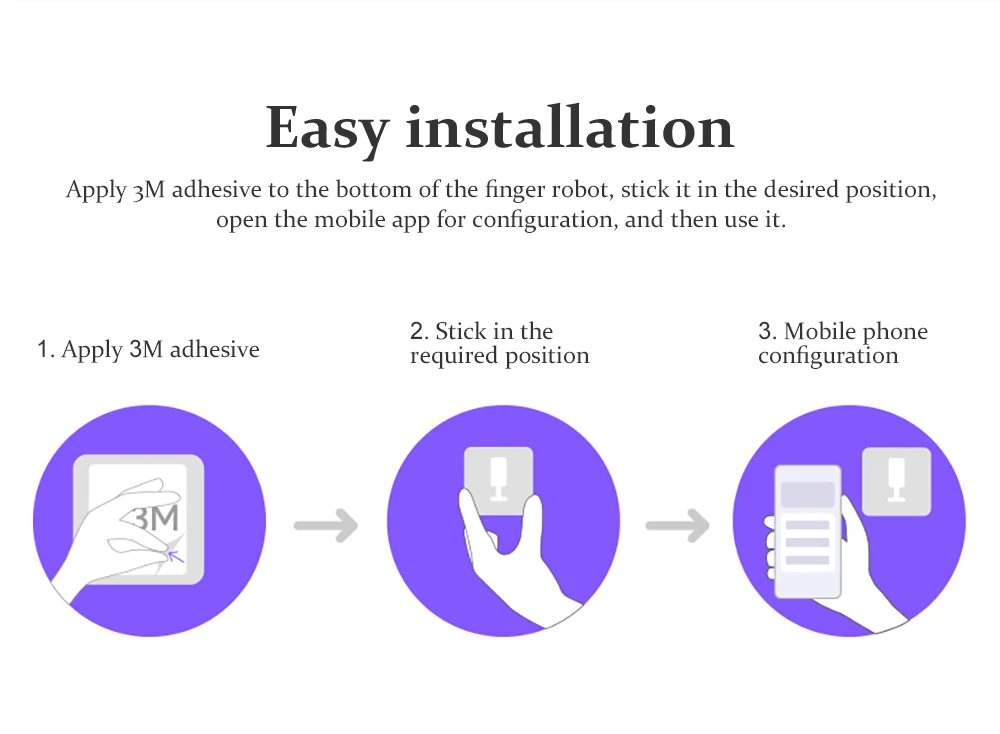 Easy installation

Apply 3M adhesive to the bottom of the finger robot, stick it in the desired position, open the mobile app for configuration, and then use it.

1. Apply 3M adhesive

2. Stick in the required position

3. Mobile phone configuration

3M