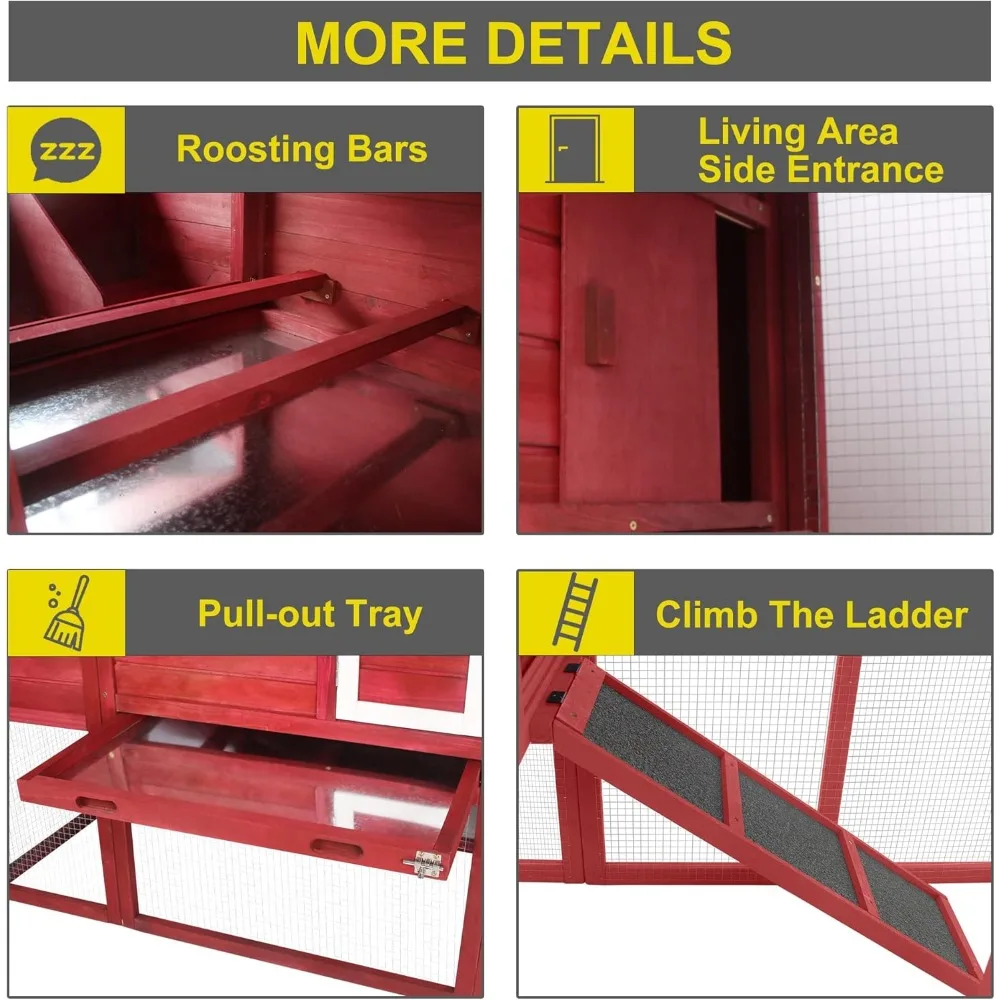 MORE DETAILS

zzz

Roosting Bars

Living Area
Side Entrance

Pull-out Tray

Climb The Ladder