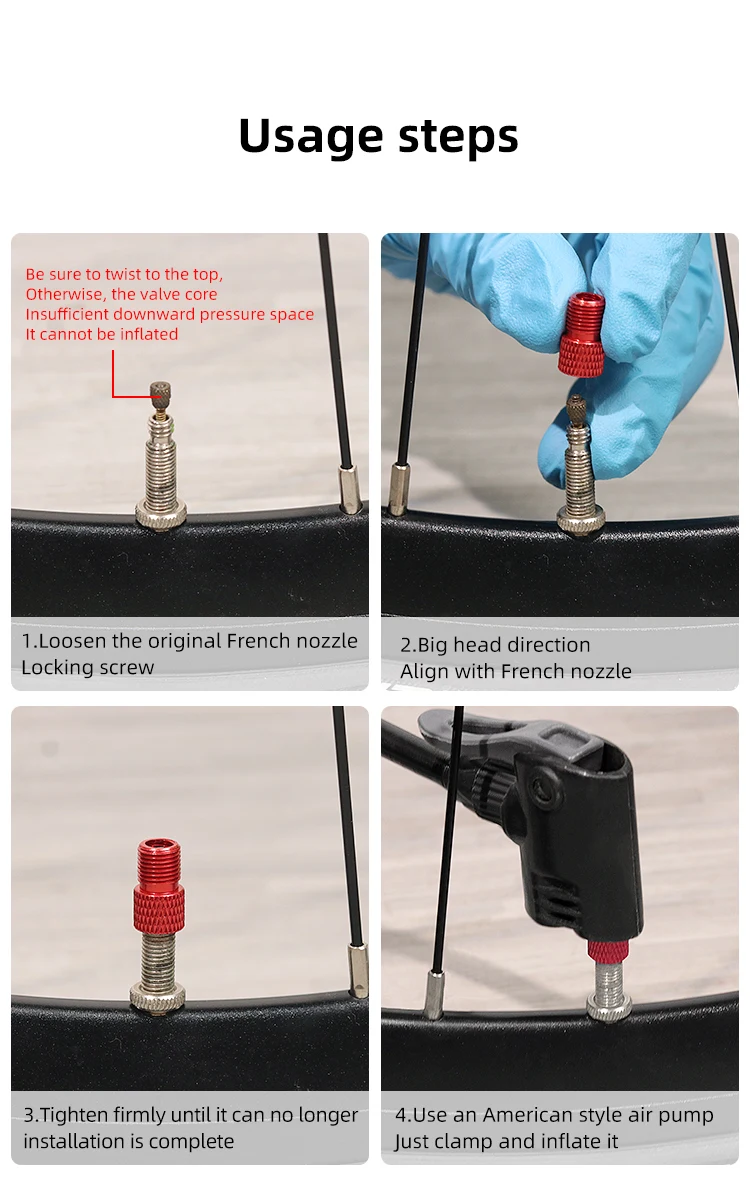 Usage steps

Be sure to twist to the top,
Otherwise, the valve core
Insufficient downward pressure space
It cannot be inflated

1.Loosen the original French nozzle
Locking screw

2.Big head direction
Align with French nozzle

3.Tighten firmly until it can no longer
installation is complete

4.Use an American style air pump
Just clamp and inflate it