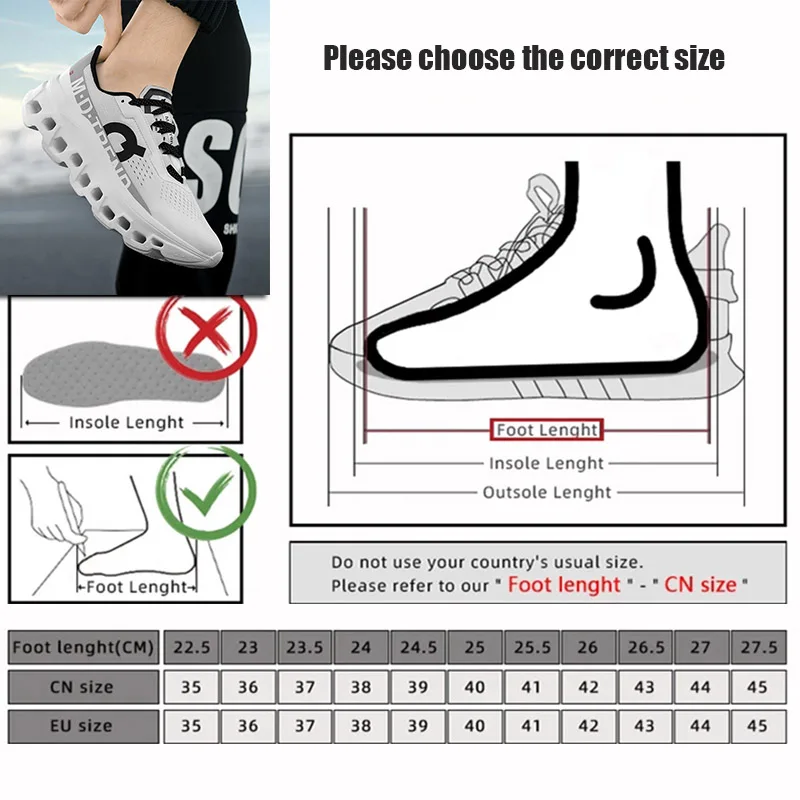 Please choose the correct size

Insole Lenght

Foot Lenght

Foot Lenght
Insole Lenght
Outsole Lenght

Do not use your country's usual size.
Please refer to our " Foot lenght " - " CN size "

| Foot lenght(CM) | 22.5 | 23 | 23.5 | 24 | 24.5 | 25 | 25.5 | 26 | 26.5 | 27 | 27.5 |
|---|---|---|---|---|---|---|---|---|---|---|---|
| CN size | 35 | 36 | 37 | 38 | 39 | 40 | 41 | 42 | 43 | 44 | 45 |
| EU size | 35 | 36 | 37 | 38 | 39 | 40 | 41 | 42 | 43 | 44 | 45 |