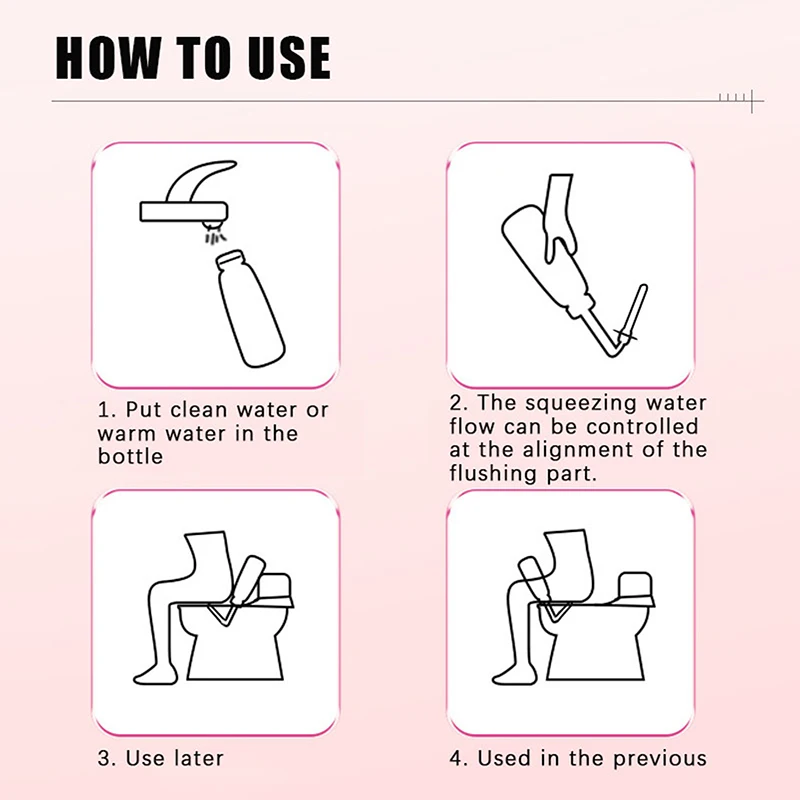 HOW TO USE

1. Put clean water or warm water in the bottle

2. The squeezing water flow can be controlled at the alignment of the flushing part.

3. Use later

4. Used in the previous