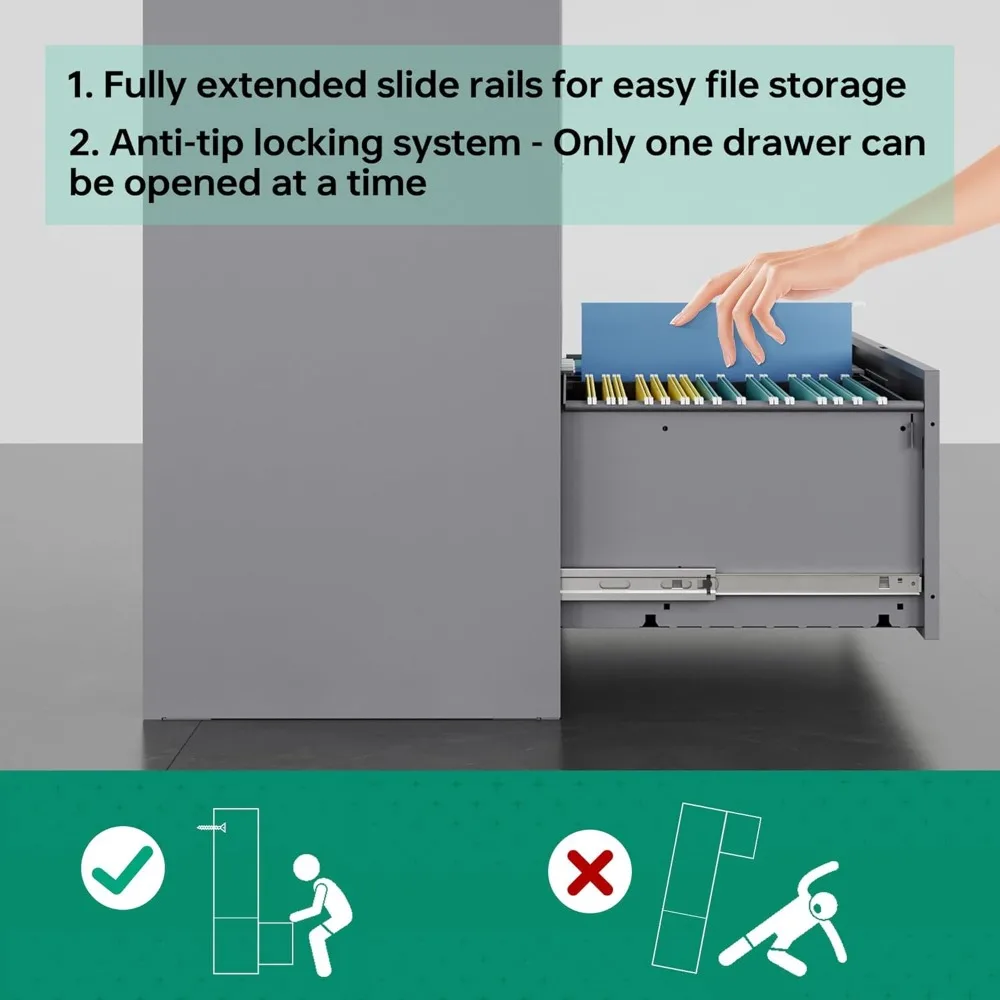 1. Fully extended slide rails for easy file storage

2. Anti-tip locking system - Only one drawer can be opened at a time