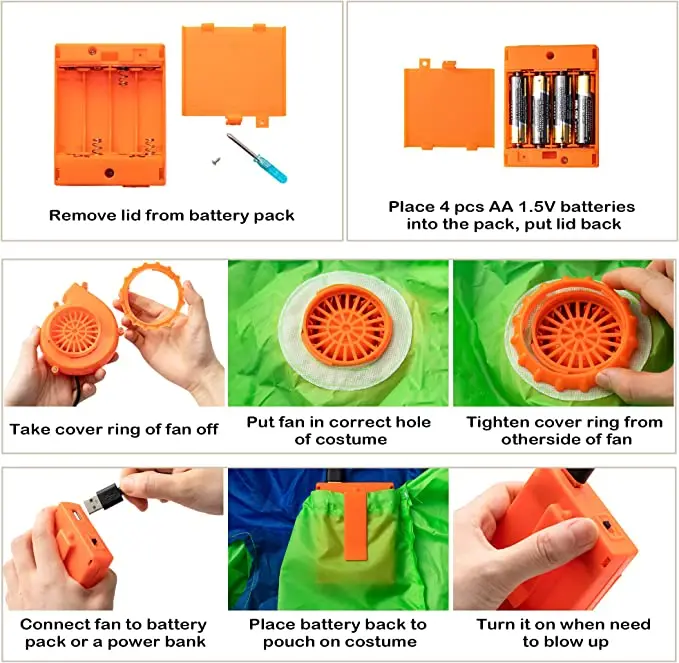 Remove lid from battery pack

Place 4 pcs AA 1.5V batteries into the pack, put lid back

Take cover ring of fan off

Put fan in correct hole of costume

Tighten cover ring from otherside of fan

Connect fan to battery pack or a power bank

Place battery back to pouch on costume

Turn it on when need to blow up