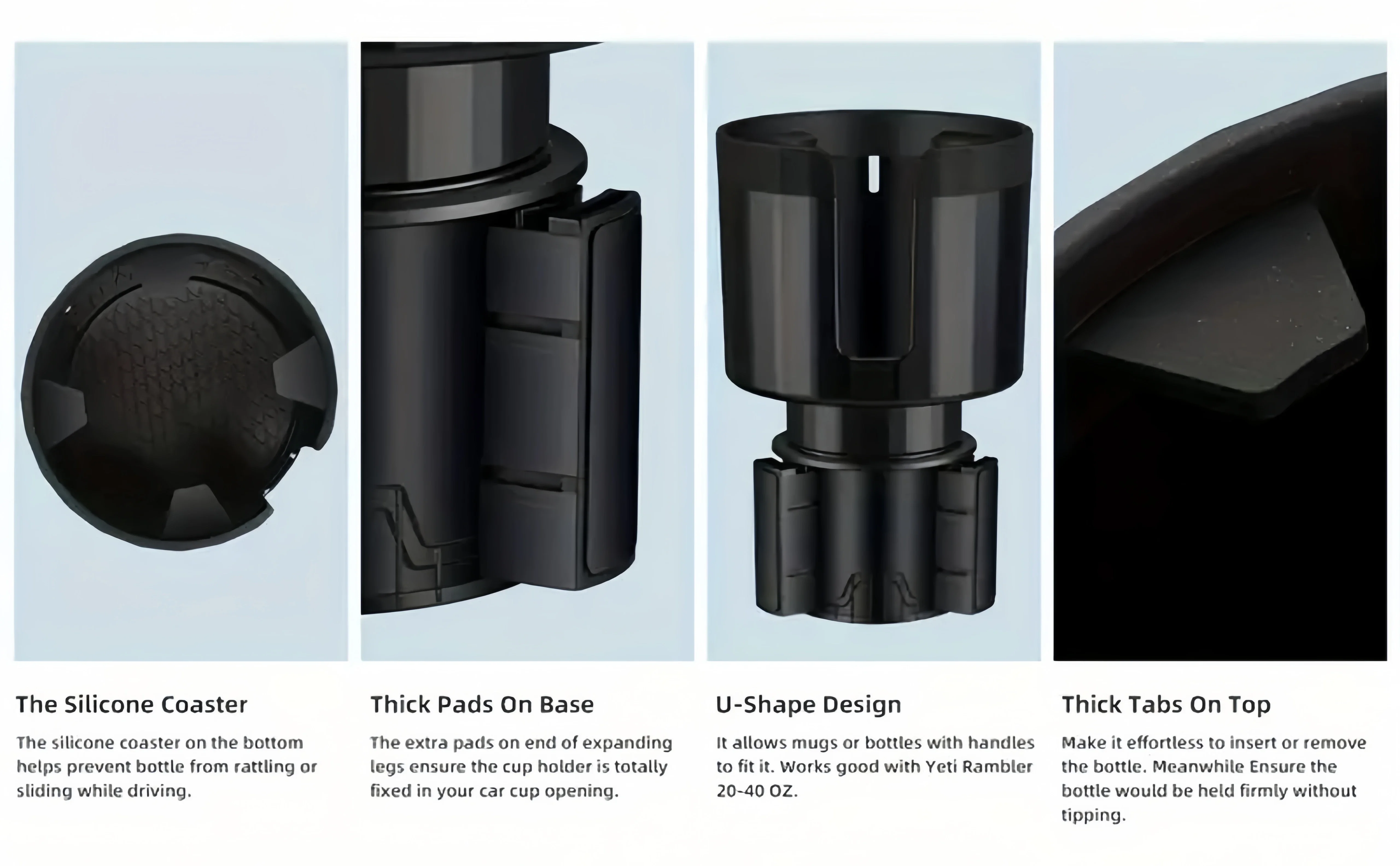 The Silicone Coaster

The silicone coaster on the bottom helps prevent bottle from rattling or sliding while driving.

Thick Pads On Base

The extra pads on end of expanding legs ensure the cup holder is totally fixed in your car cup opening.

U-Shape Design

It allows mugs or bottles with handles to fit it. Works good with Yeti Rambler 20-40 OZ.

Thick Tabs On Top

Make it effortless to insert or remove the bottle. Meanwhile Ensure the bottle would be held firmly without tipping.