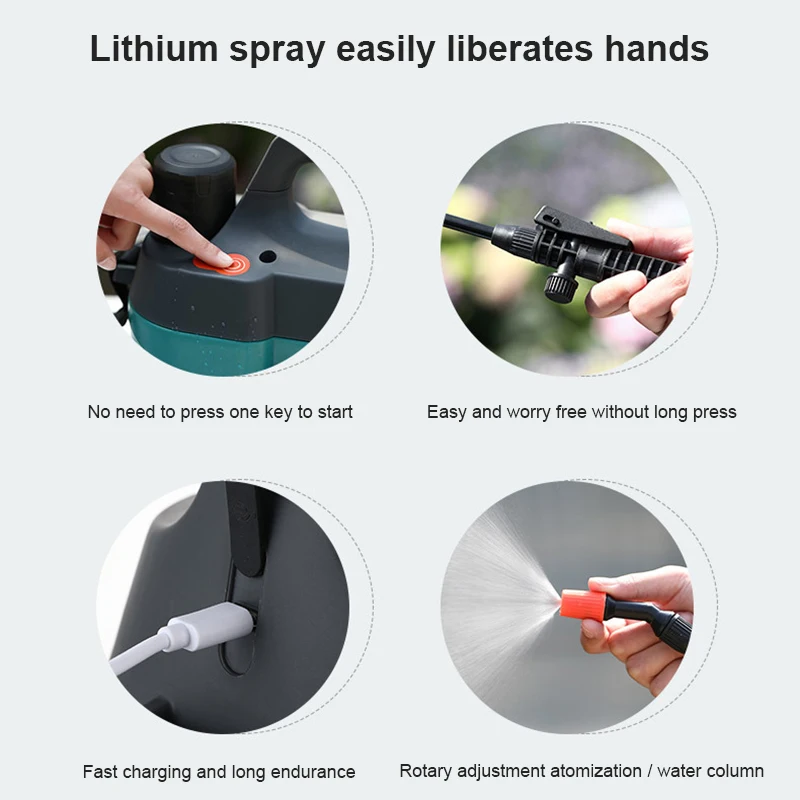 Lithium spray easily liberates hands

No need to press one key to start

Easy and worry free without long press

Fast charging and long endurance

Rotary adjustment atomization / water column