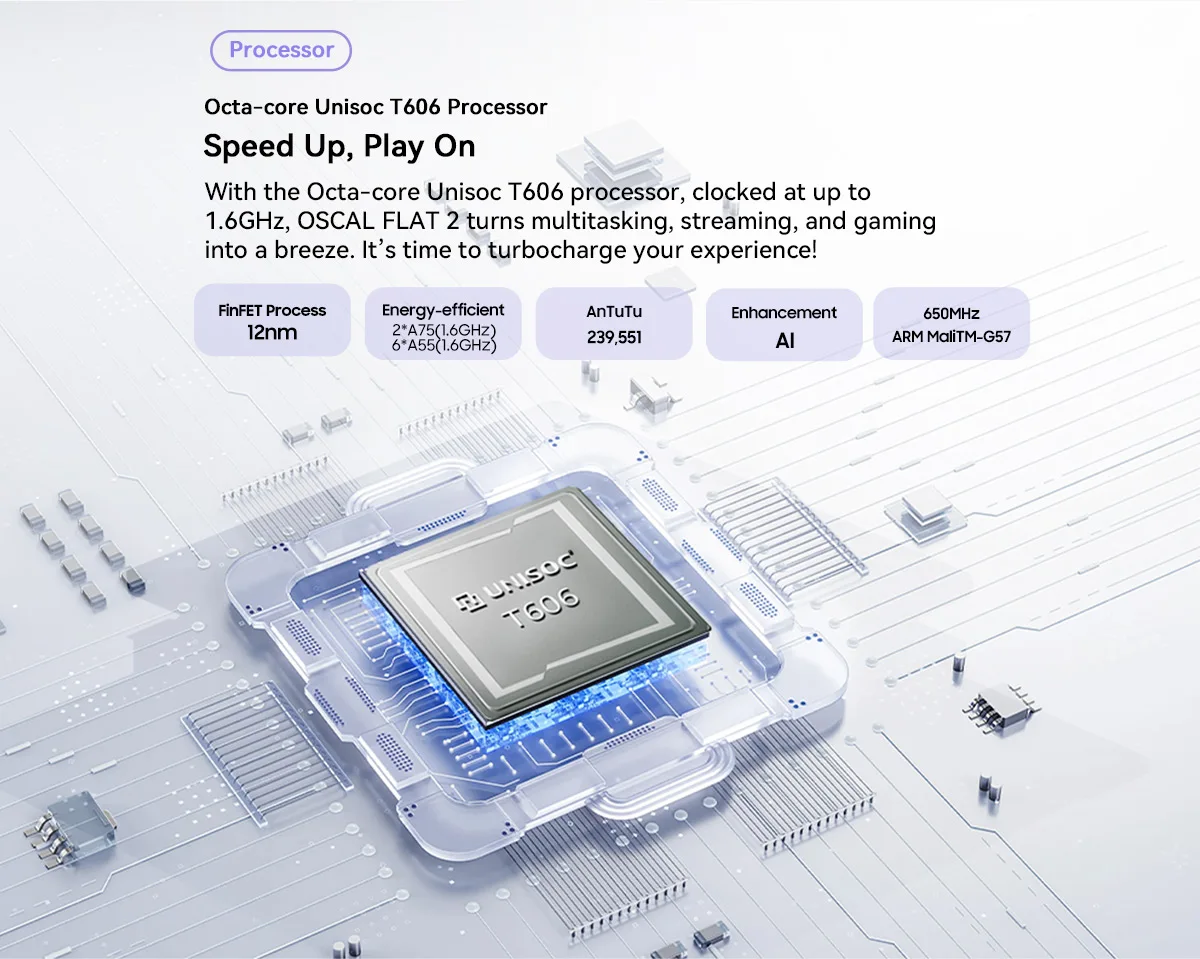 Processor

Octa-core Unisoc T606 Processor

Speed Up, Play On

With the Octa-core Unisoc T606 processor, clocked at up to 1.6GHz, OSCAL FLAT 2 turns multitasking, streaming, and gaming into a breeze. It's time to turbocharge your experience!

FinFET Process
12nm

Energy-efficient
2*A75(1.6GHz)
6*A55(1.6GHz)

AnTuTu
239,551

Enhancement
AI

650MHz
ARM MaliTM-G57

UNISOC
T606