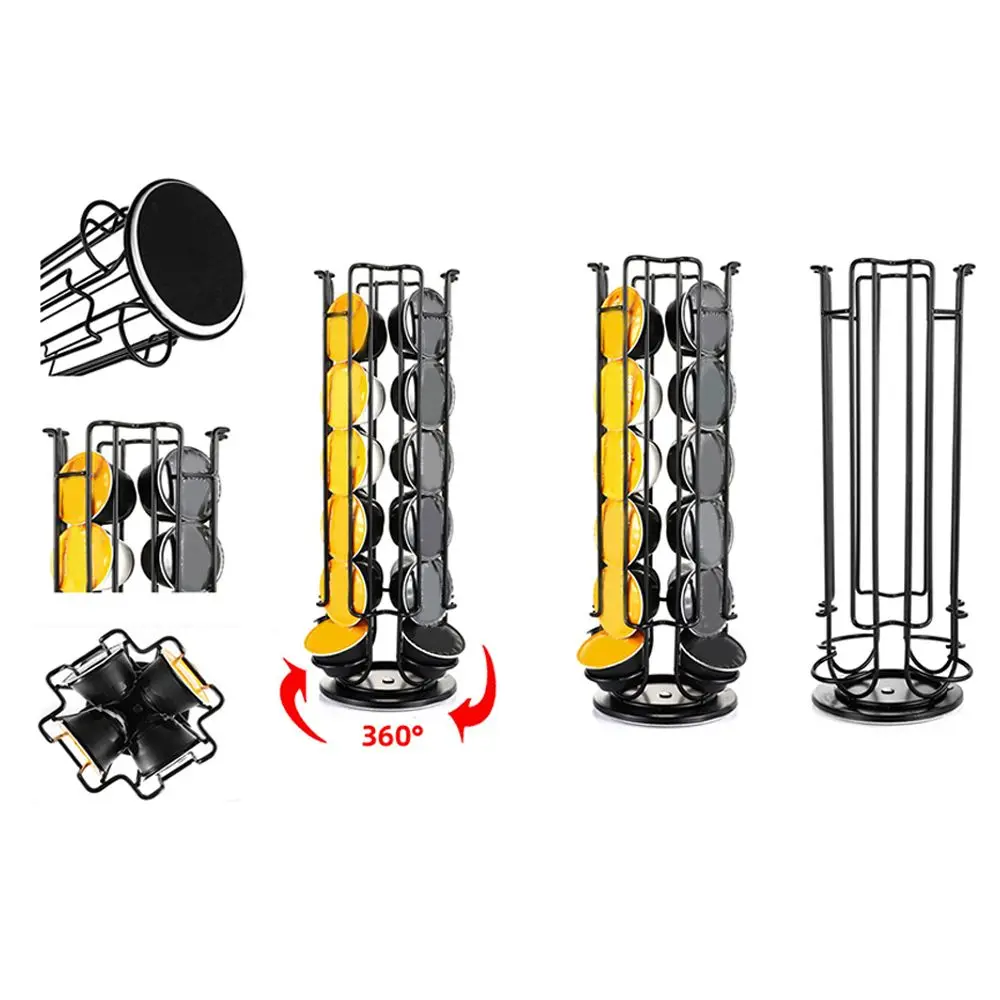 360°