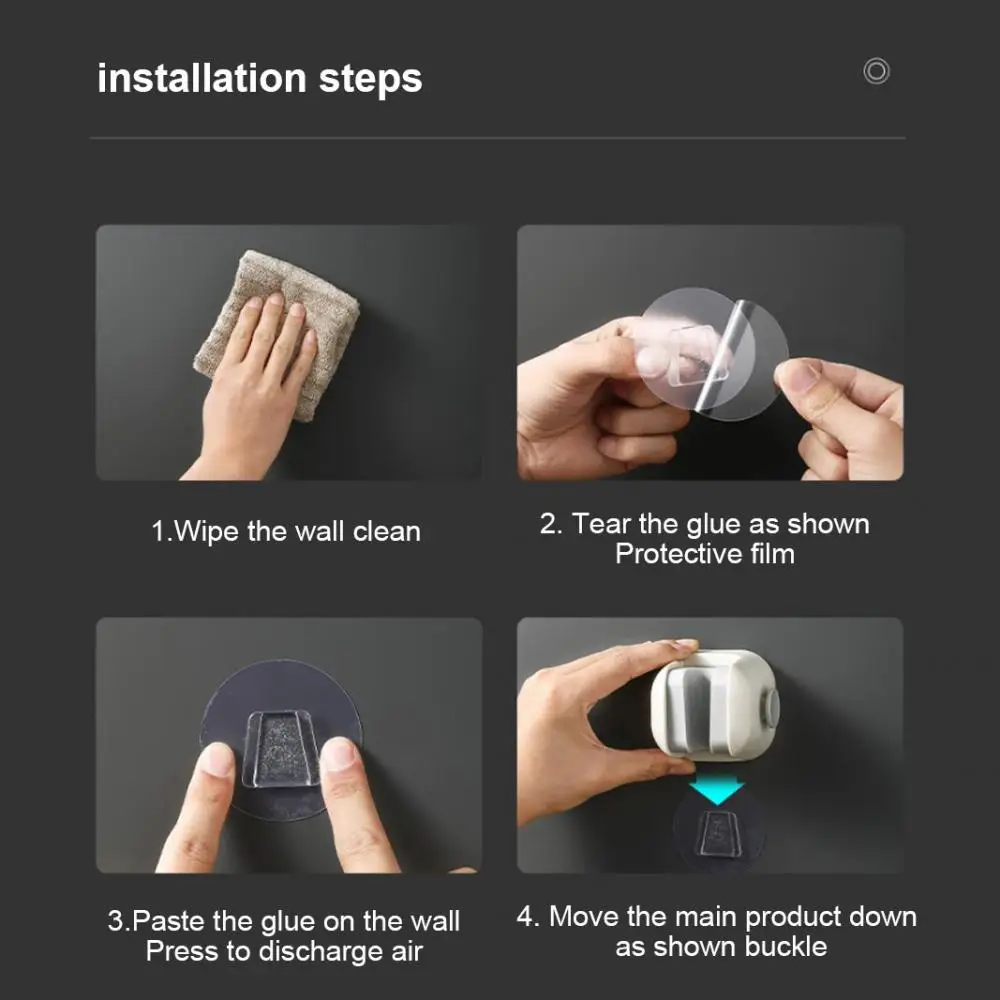 installation steps

1.Wipe the wall clean

2. Tear the glue as shown
Protective film

3.Paste the glue on the wall
Press to discharge air

4. Move the main product down
as shown buckle