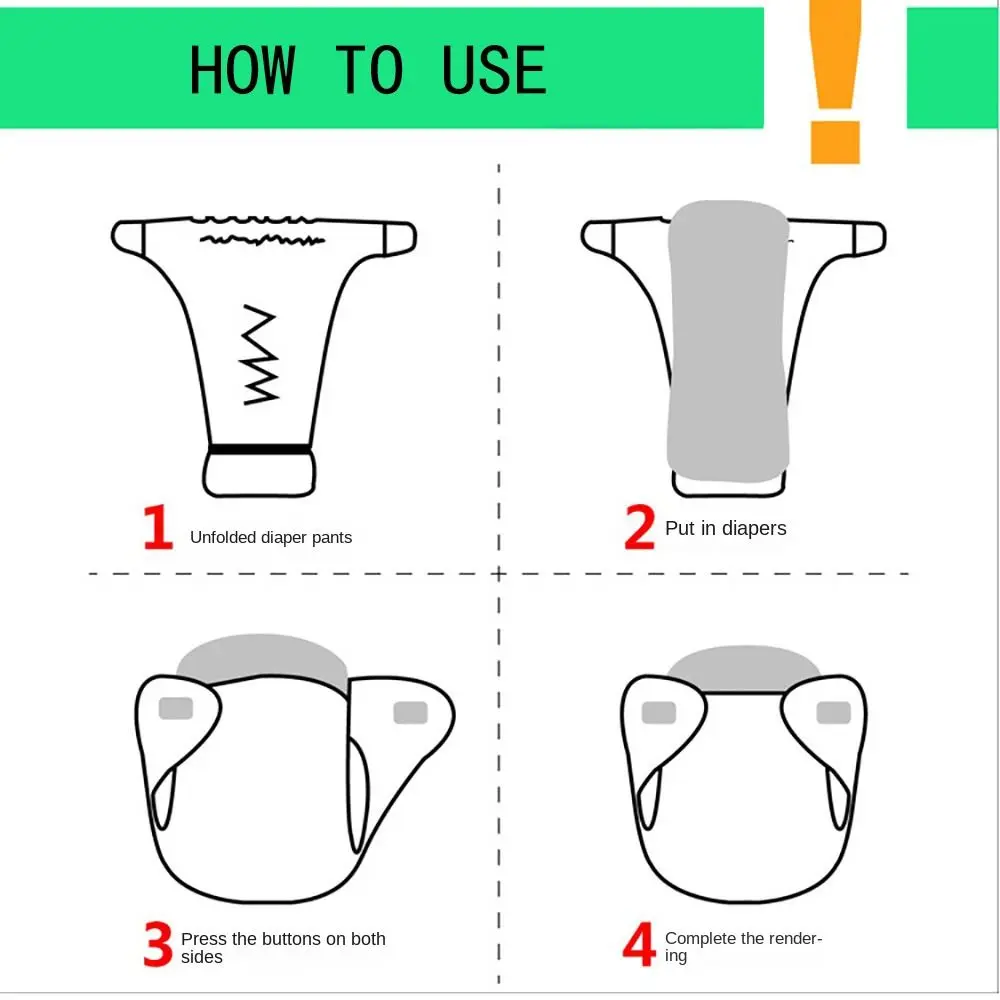 HOW TO USE !

1 Unfolded diaper pants

2 Put in diapers

3 Press the buttons on both sides

4 Complete the rendering