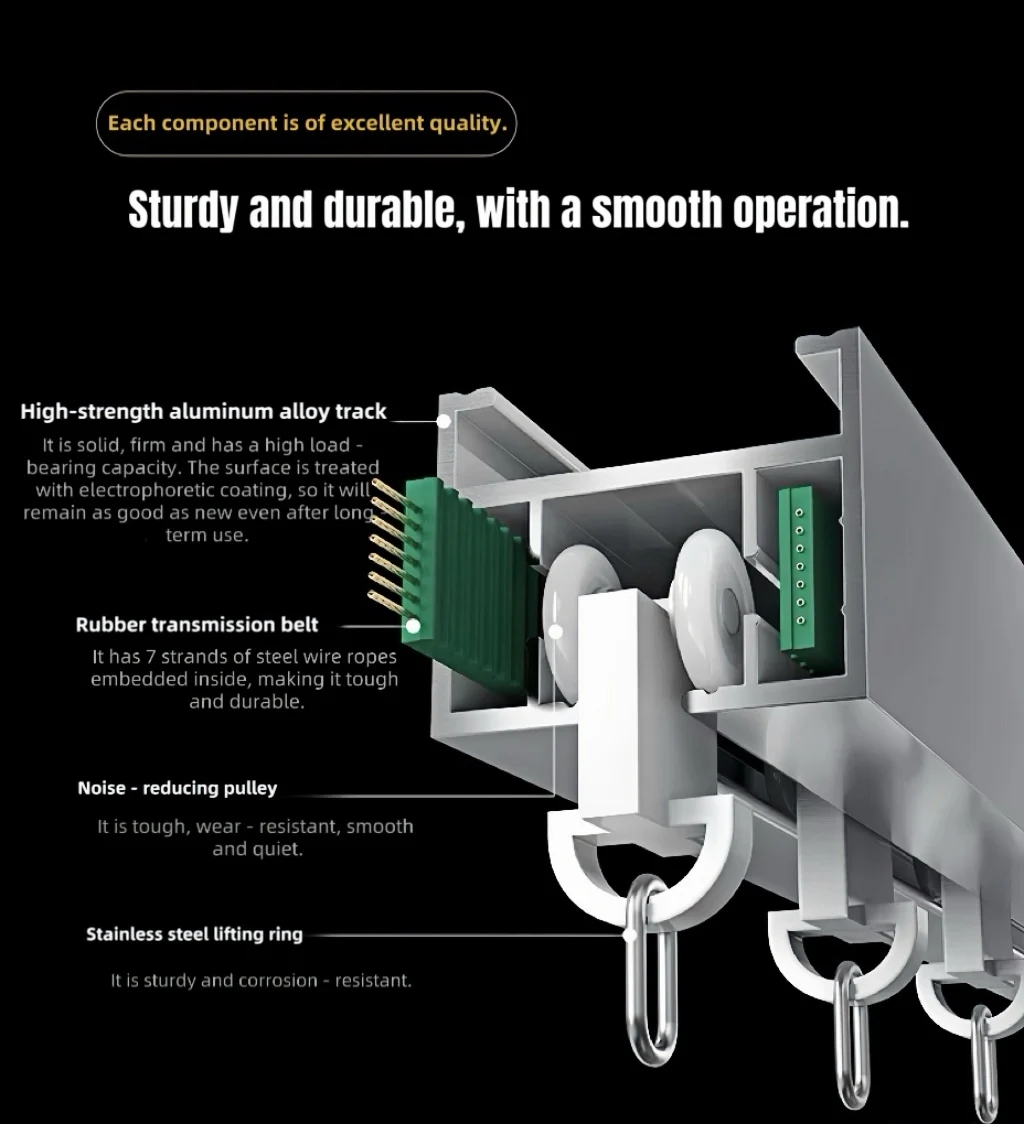 Each component is of excellent quality.

Sturdy and durable, with a smooth operation.

High-strength aluminum alloy track

It is solid, firm and has a high load - bearing capacity. The surface is treated with electrophoretic coating, so it will remain as good as new even after long term use.

Rubber transmission belt

It has 7 strands of steel wire ropes embedded inside, making it tough and durable.

Noise - reducing pulley

It is tough, wear - resistant, smooth and quiet.

Stainless steel lifting ring

It is sturdy and corrosion - resistant.