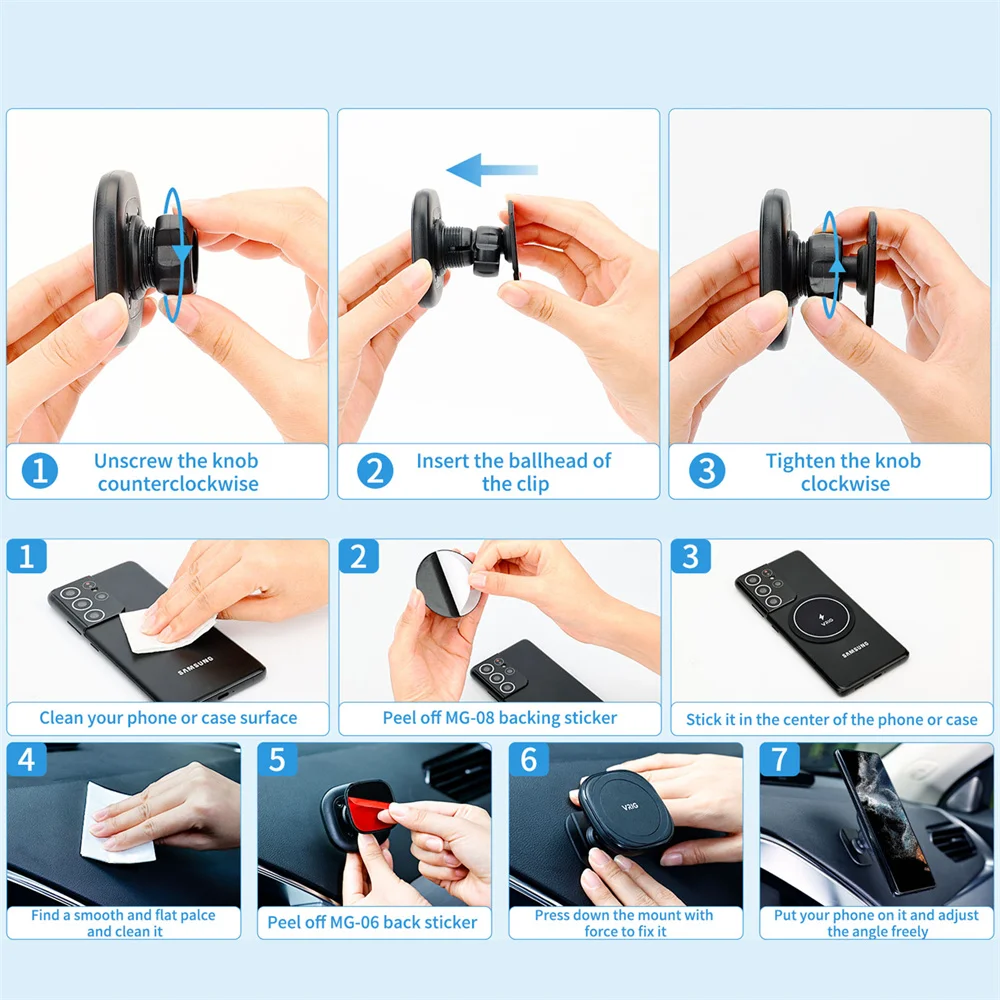 1 Unscrew the knob counterclockwise

2 Insert the ballhead of the clip

3 Tighten the knob clockwise

1

SAMSUNG

Clean your phone or case surface

2

Peel off MG-08 backing sticker

3

VRIG

SAMSUNG

Stick it in the center of the phone or case

4

Find a smooth and flat palce and clean it

5

Peel off MG-06 back sticker

6

VRIG

Press down the mount with force to fix it

7

Put your phone on it and adjust the angle freely