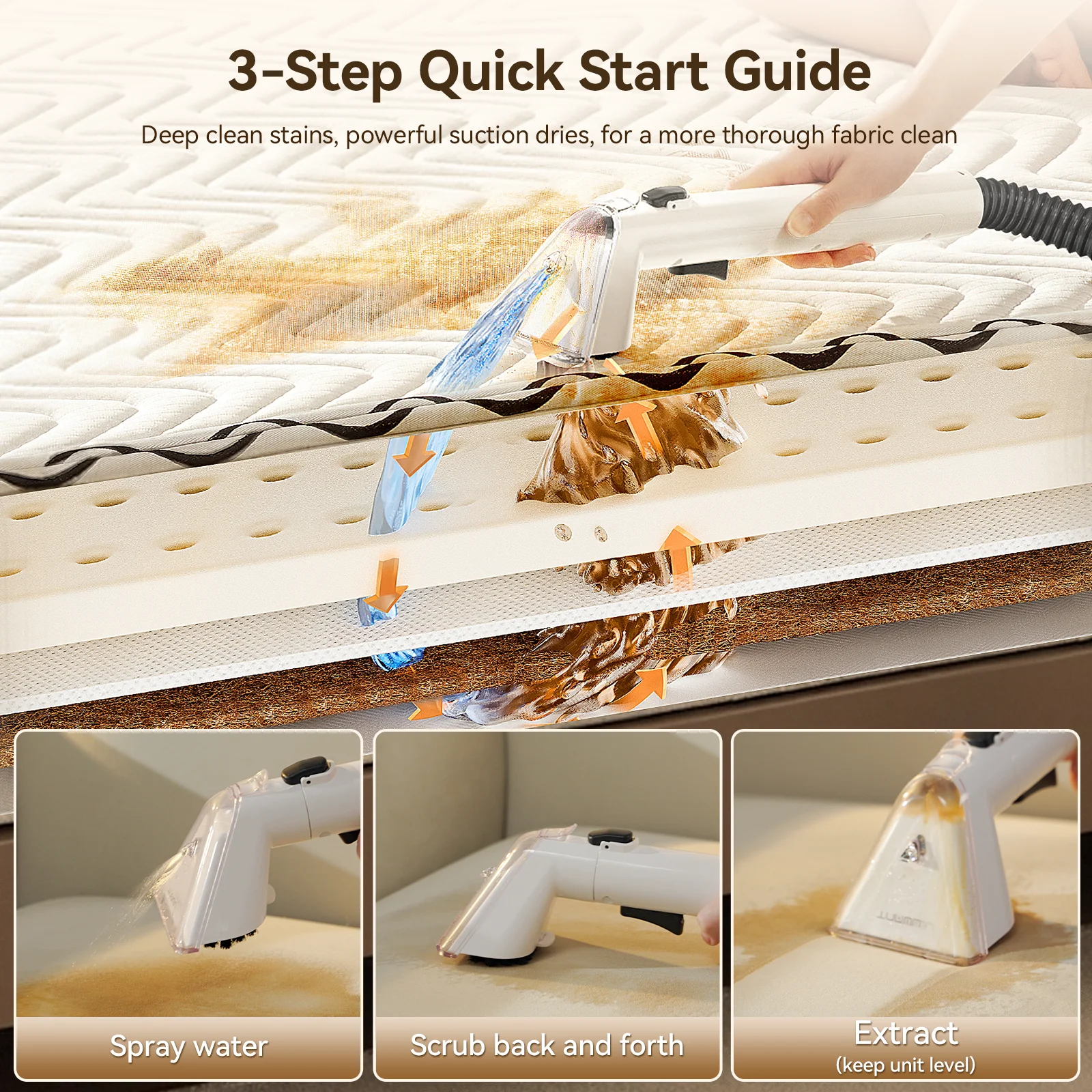 3-Step Quick Start Guide

Deep clean stains, powerful suction dries, for a more thorough fabric clean

Spray water

Scrub back and forth

Extract
(keep unit level)