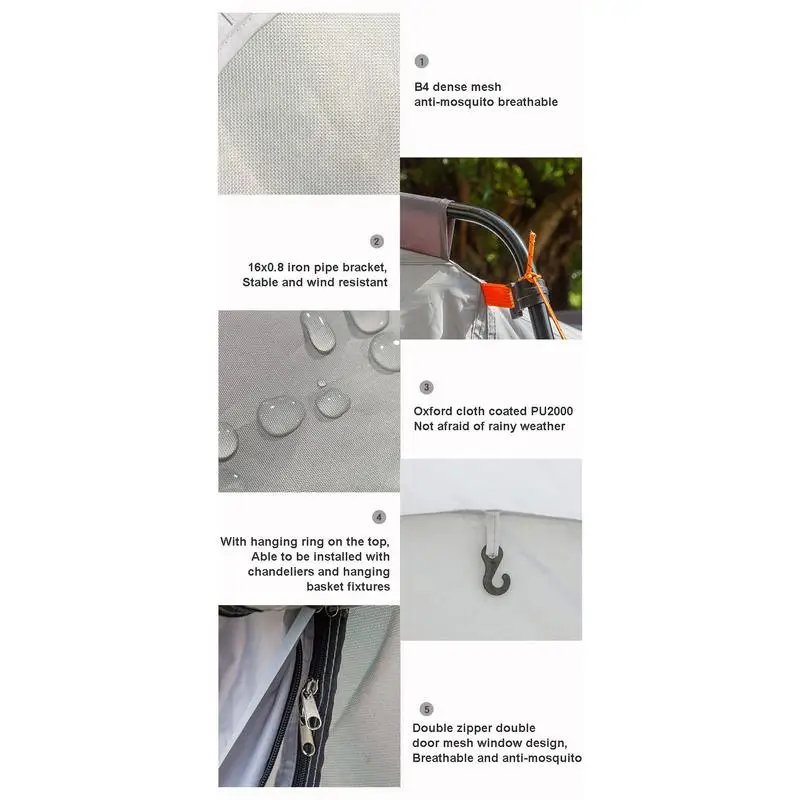 1

B4 dense mesh
anti-mosquito breathable

2

16x0.8 iron pipe bracket,
Stable and wind resistant

3

Oxford cloth coated PU2000
Not afraid of rainy weather

4

With hanging ring on the top,
Able to be installed with
chandeliers and hanging
basket fixtures

5

Double zipper double
door mesh window design,
Breathable and anti-mosquito