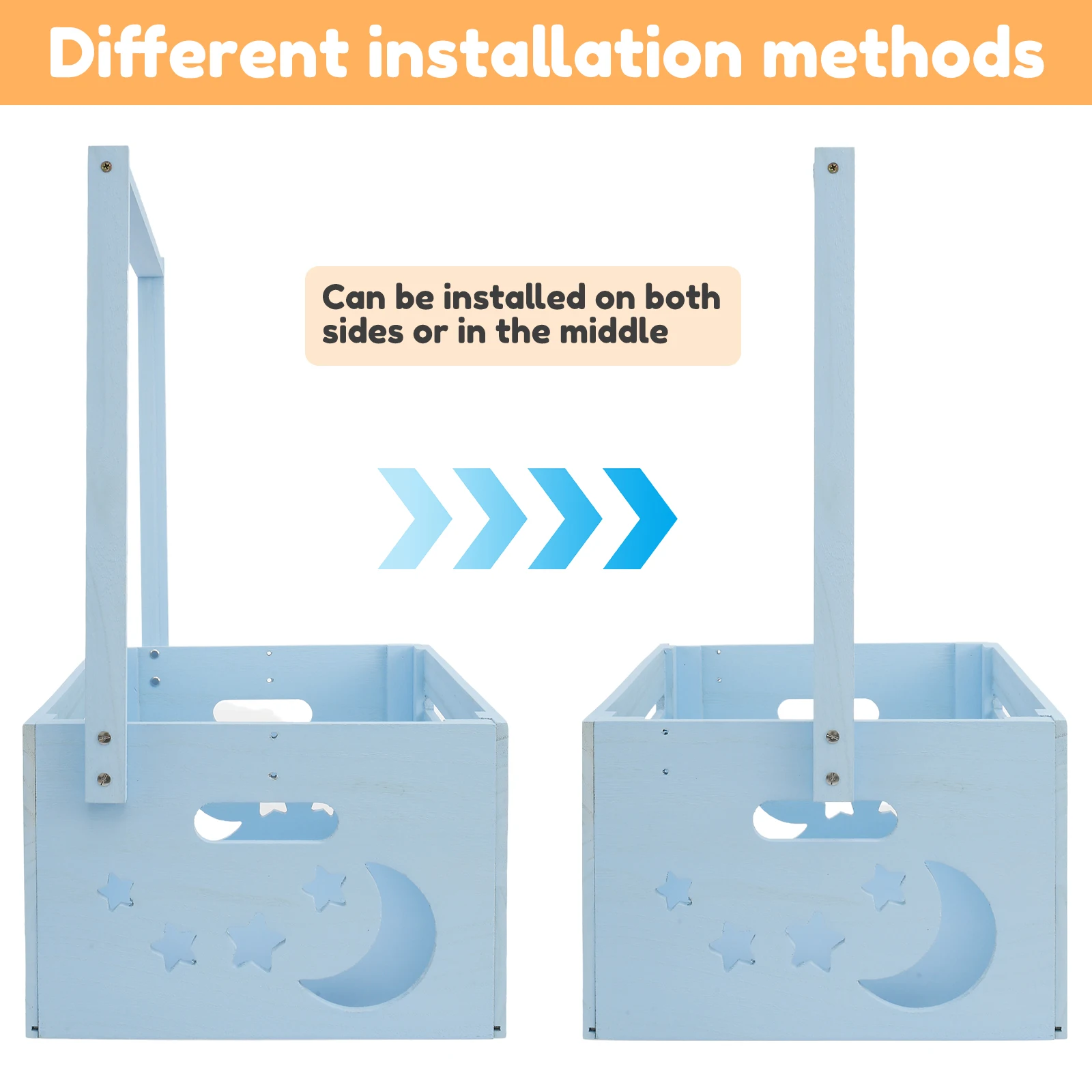 Different installation methods

Can be installed on both sides or in the middle