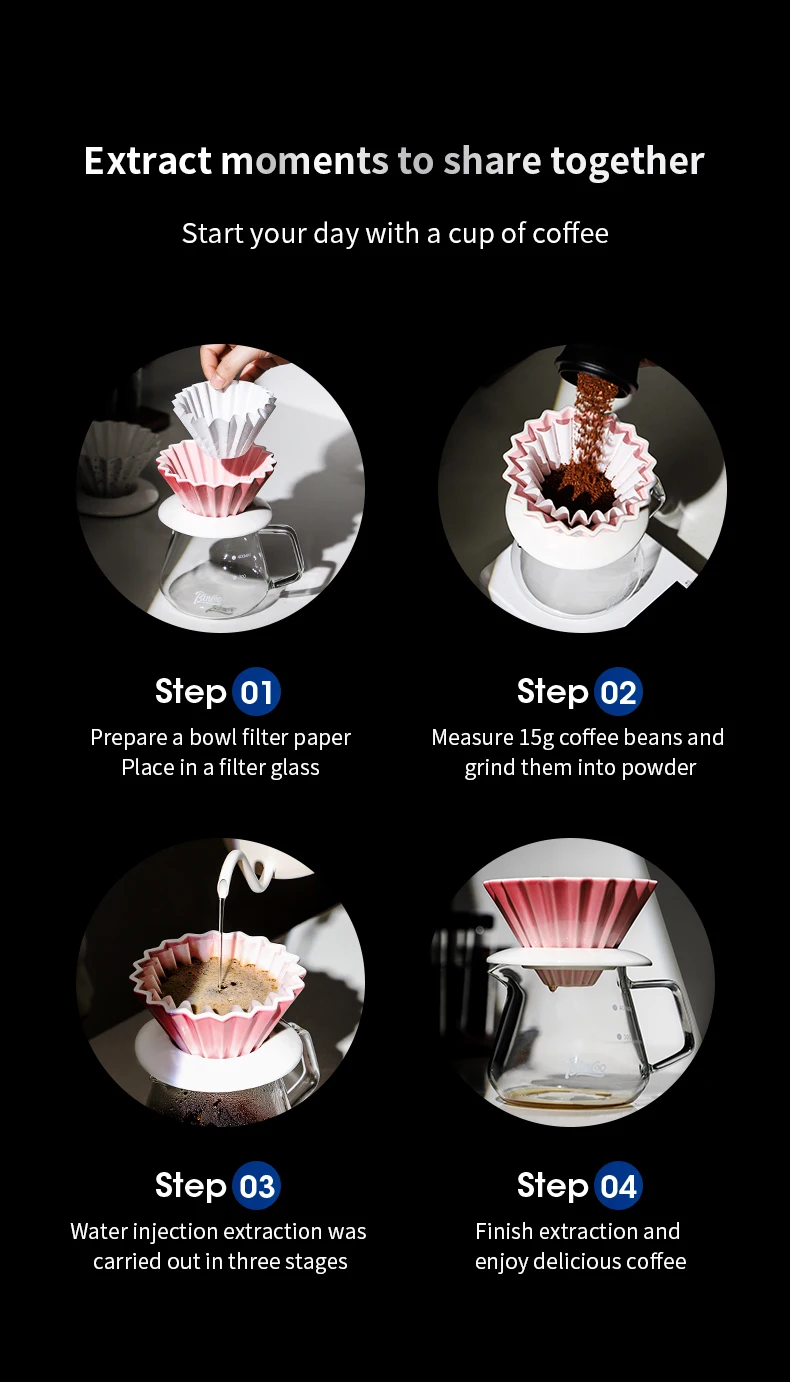 Extract moments to share together

Start your day with a cup of coffee

Step 01
Prepare a bowl filter paper
Place in a filter glass

Step 02
Measure 15g coffee beans and grind them into powder

Step 03
Water injection extraction was carried out in three stages

Step 04
Finish extraction and enjoy delicious coffee