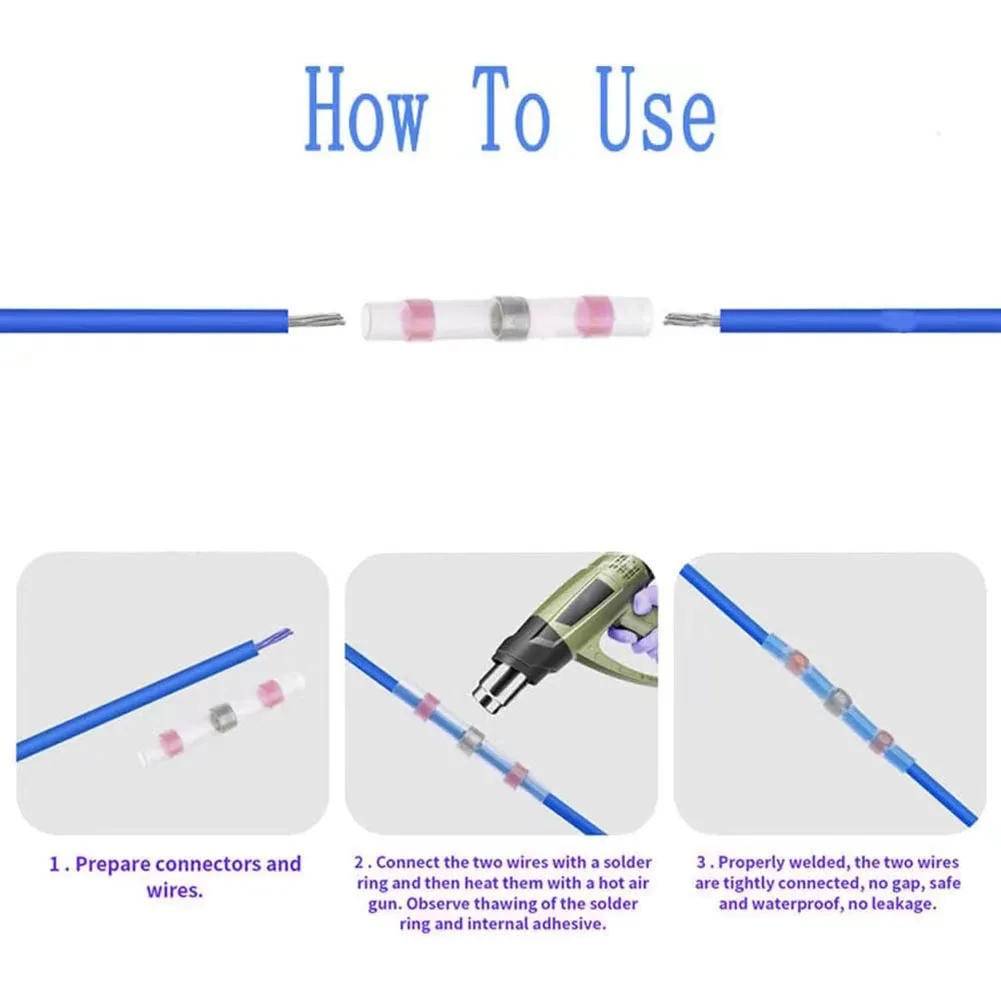 How To Use

1 . Prepare connectors and wires.

2 . Connect the two wires with a solder ring and then heat them with a hot air gun. Observe thawing of the solder ring and internal adhesive.

3 . Properly welded, the two wires are tightly connected, no gap, safe and waterproof, no leakage.