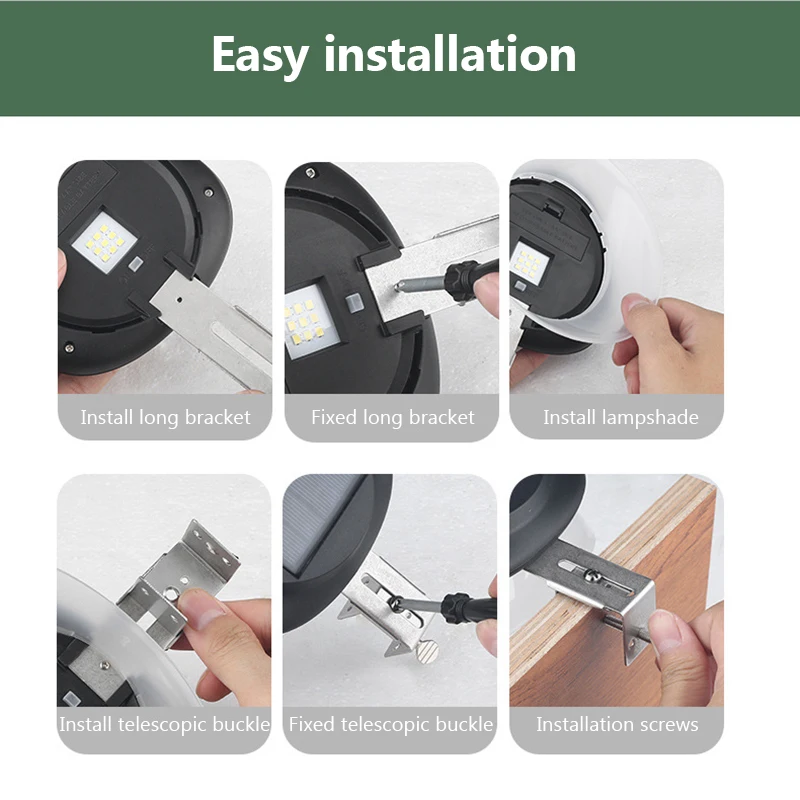 Easy installation

Install long bracket

Fixed long bracket

Install lampshade

Install telescopic buckle

Fixed telescopic buckle

Installation screws