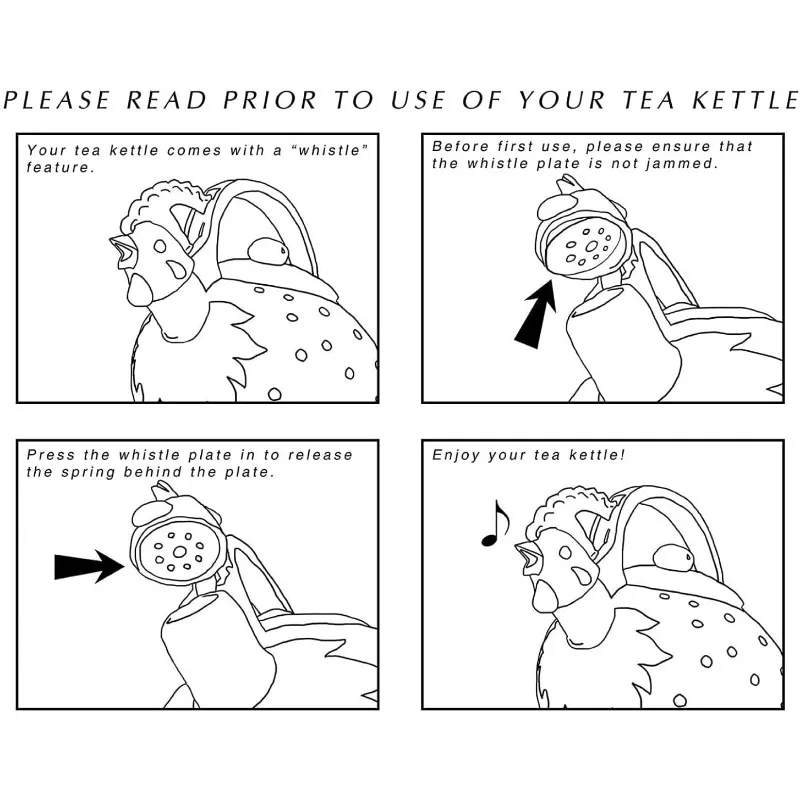 PLEASE READ PRIOR TO USE OF YOUR TEA KETTLE

Your tea kettle comes with a "whistle" feature.

Before first use, please ensure that the whistle plate is not jammed.

Press the whistle plate in to release the spring behind the plate.

Enjoy your tea kettle!